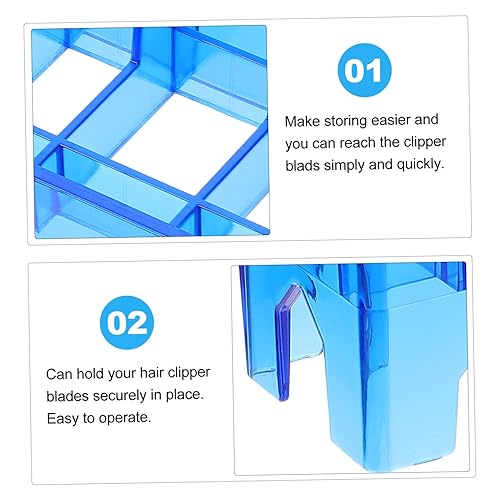 01

Make storing easier and you can reach the clipper blads simply and quickly.

02

Can hold your hair clipper blades securely in place. Easy to operate.