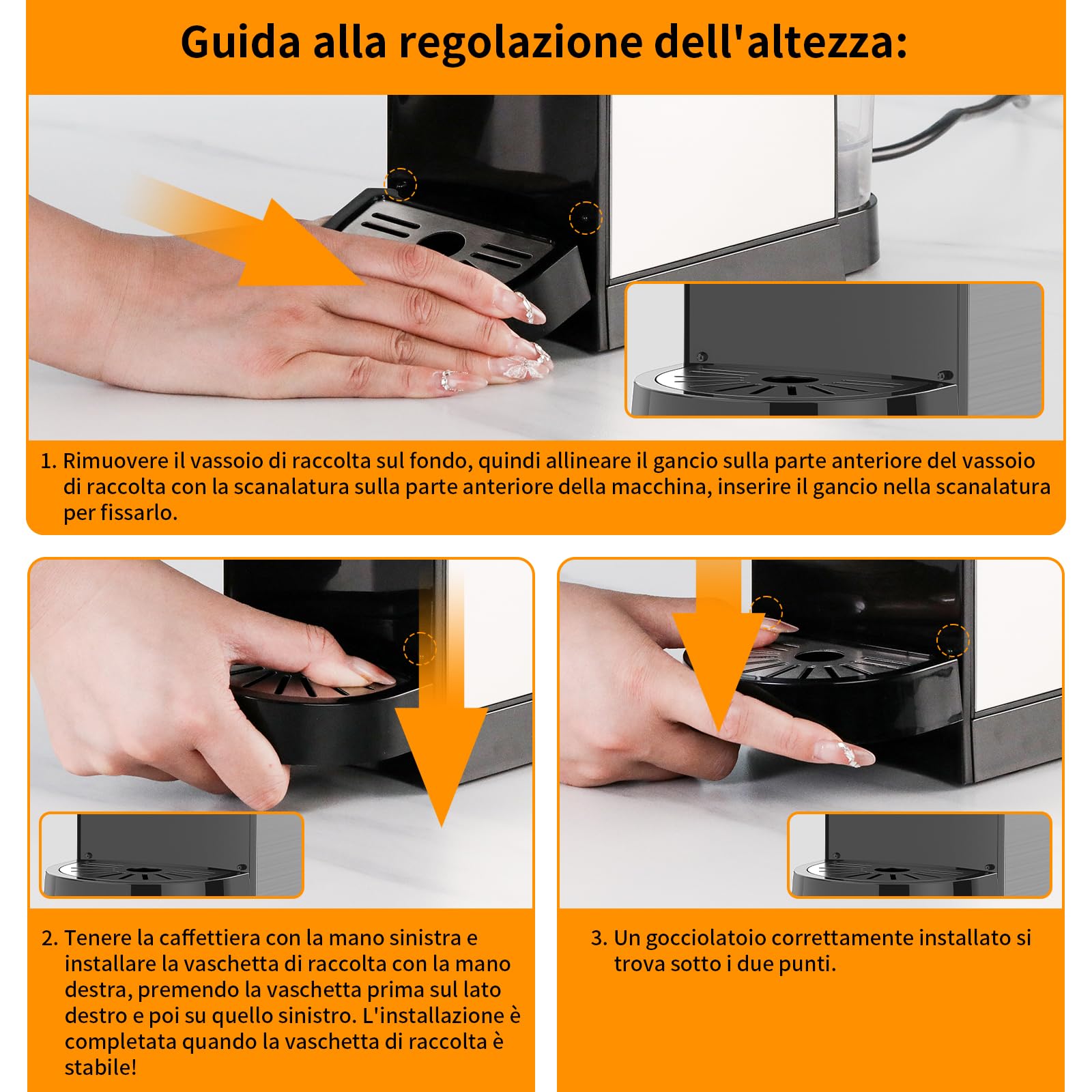 Guida alla regolazione dell'altezza:

1. Rimuovere il vassoio di raccolta sul fondo, quindi allineare il gancio sulla parte anteriore del vassoio di raccolta con la scanalatura sulla parte anteriore della macchina, inserire il gancio nella scanalatura per fissarlo.

2. Tenere la caffettiera con la mano sinistra e installare la vaschetta di raccolta con la mano destra, premendo la vaschetta prima sul lato destro e poi su quello sinistro. L'installazione è completata quando la vaschetta di raccolta è stabile!

3. Un gocciolatoio correttamente installato si trova sotto i due punti.