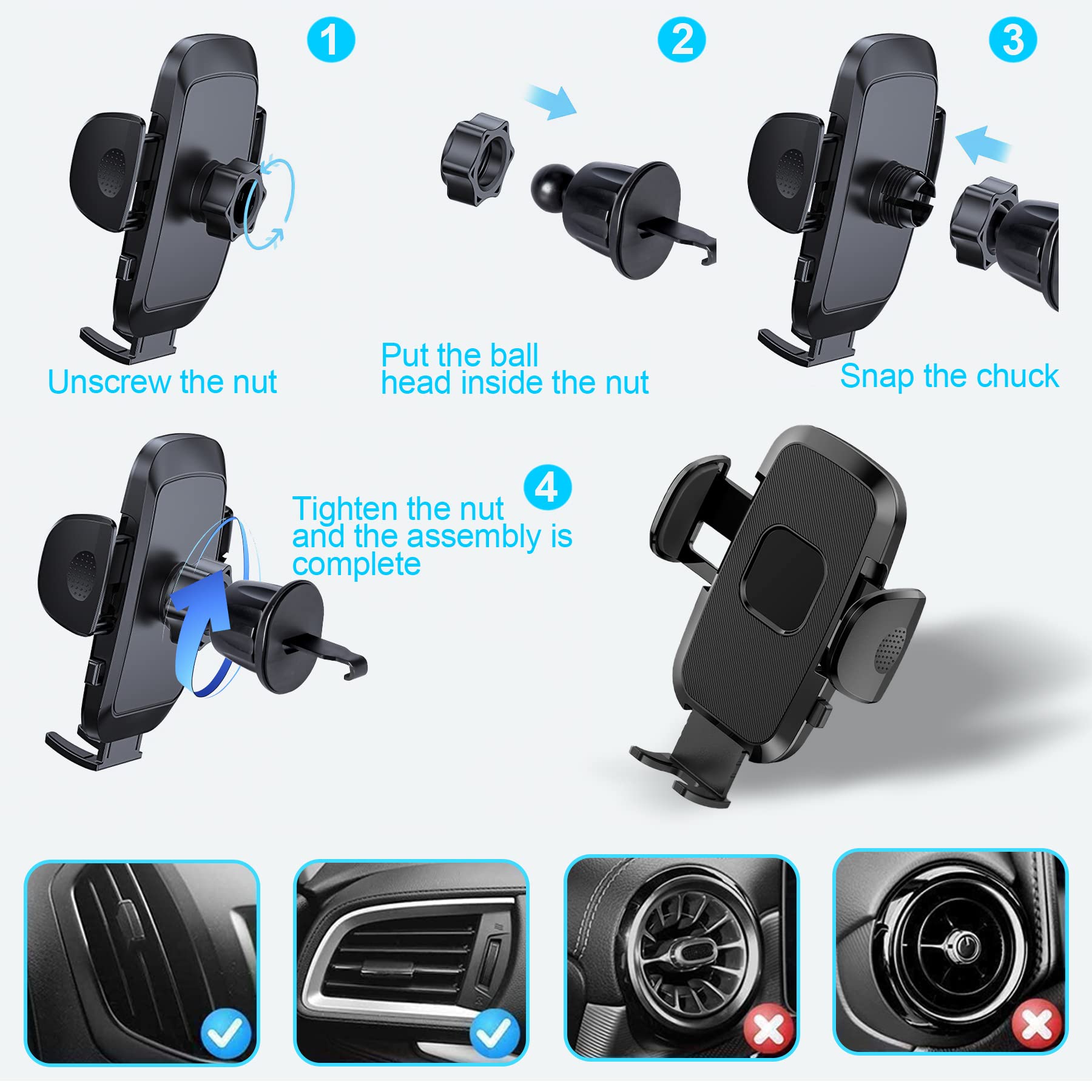 1

Unscrew the nut

2

Put the ball head inside the nut

3

Snap the chuck

4

Tighten the nut and the assembly is complete