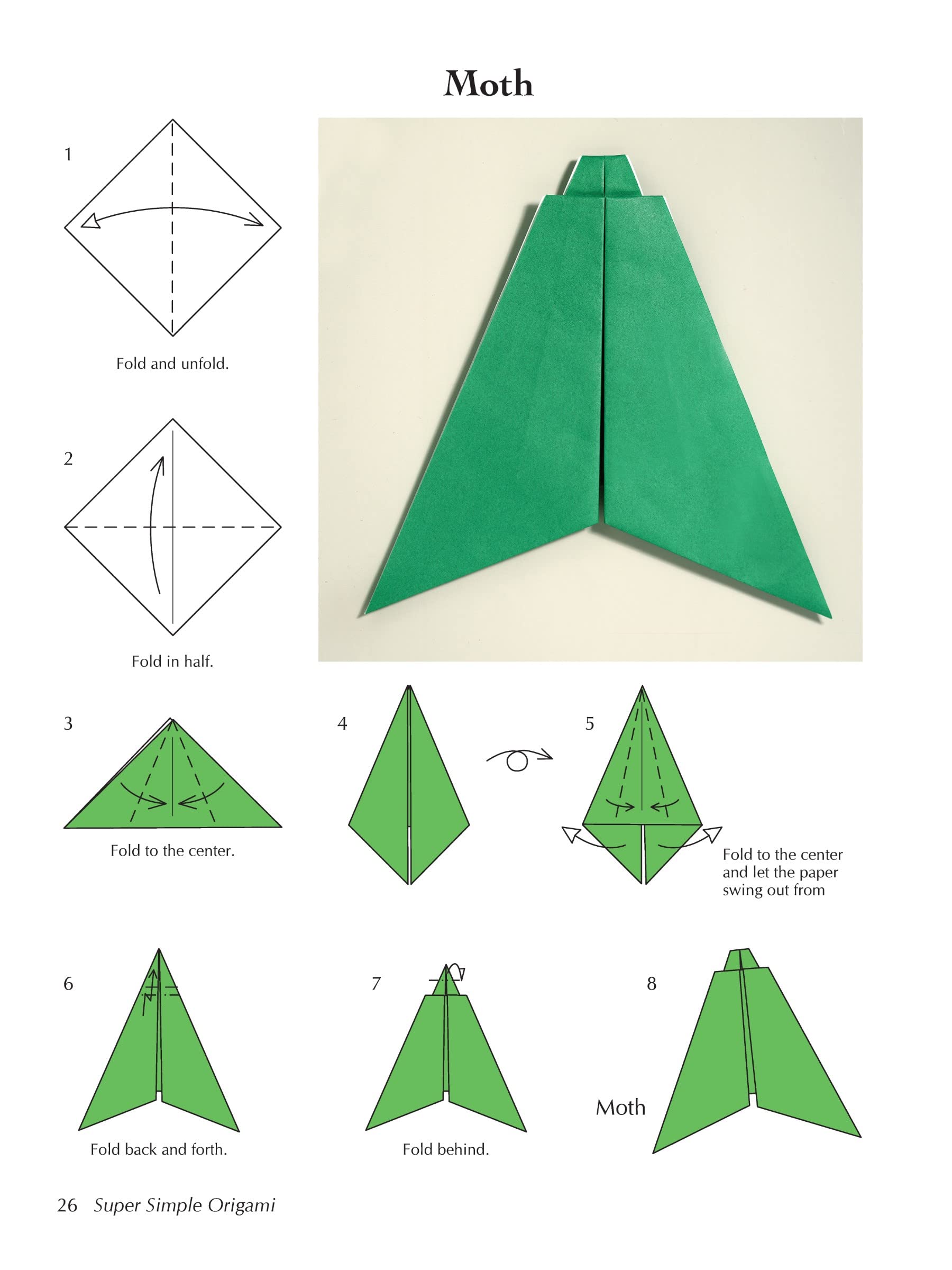 Moth

1

Fold and unfold.

2

Fold in half.

3

Fold to the center.

4

5

Fold to the center and let the paper swing out from

6

Fold back and forth.

7

Fold behind.

8

Moth

26 Super Simple Origami