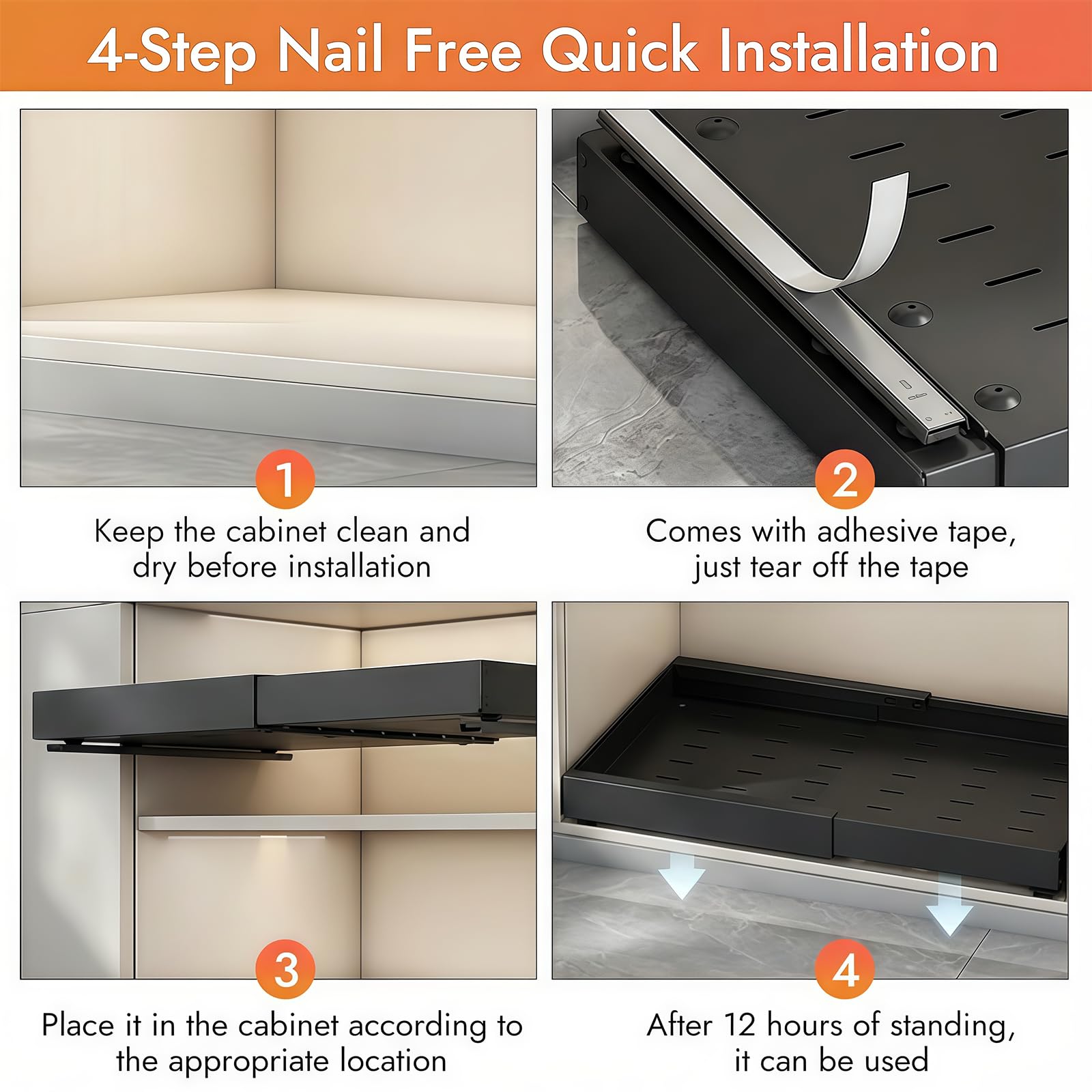 4-Step Nail Free Quick Installation

1
Keep the cabinet clean and dry before installation

2
Comes with adhesive tape, just tear off the tape

3
Place it in the cabinet according to the appropriate location

4
After 12 hours of standing, it can be used