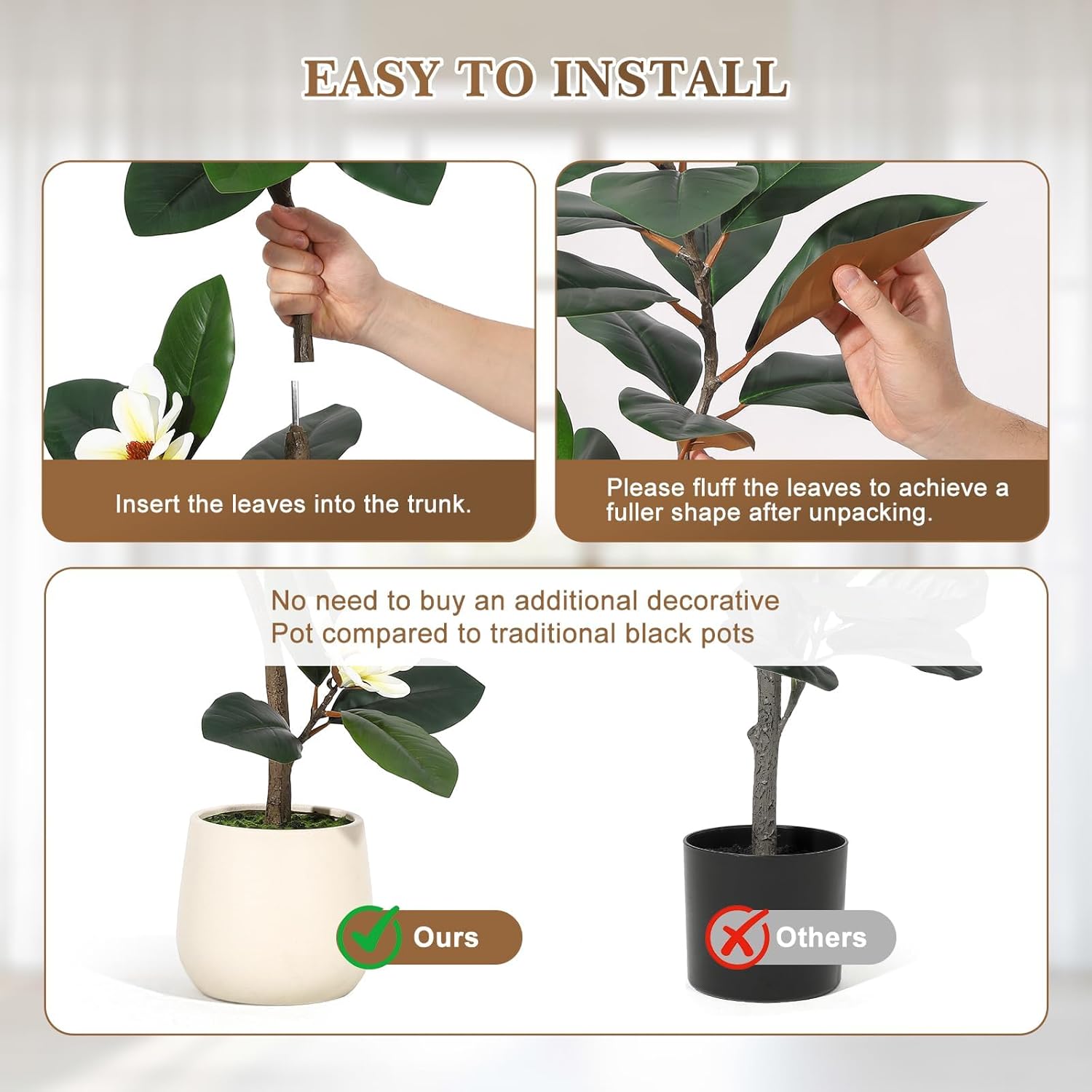 EASY TO INSTALL

Insert the leaves into the trunk.

Please fluff the leaves to achieve a fuller shape after unpacking.

No need to buy an additional decorative Pot compared to traditional black pots

Ours

Others