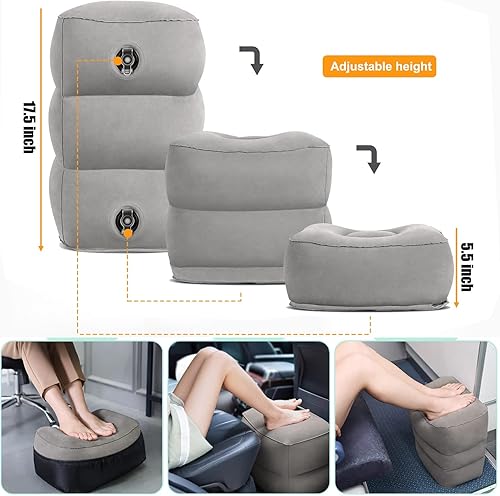 17.5 inch

Adjustable height

5.5 inch