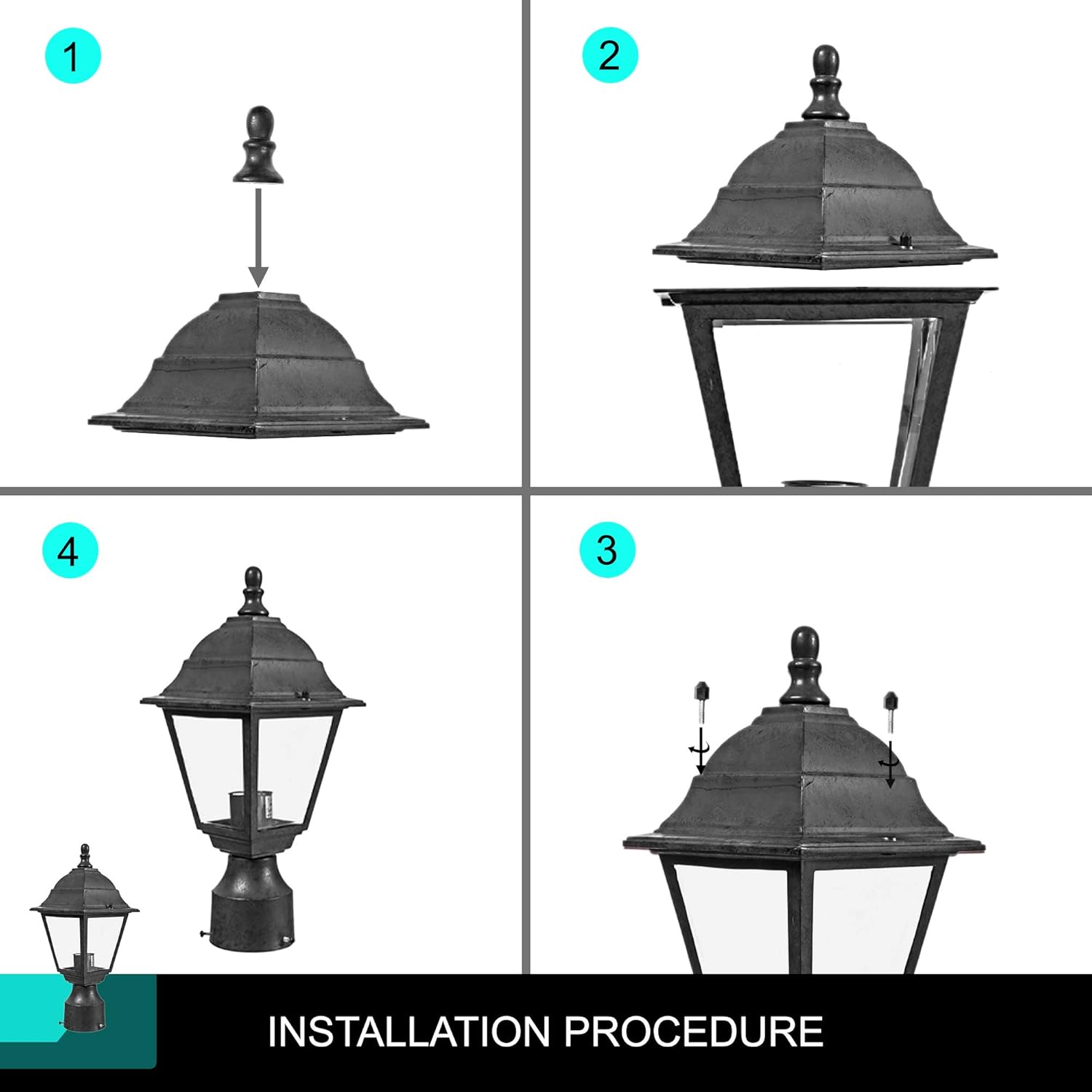 1

2

4

3

INSTALLATION PROCEDURE