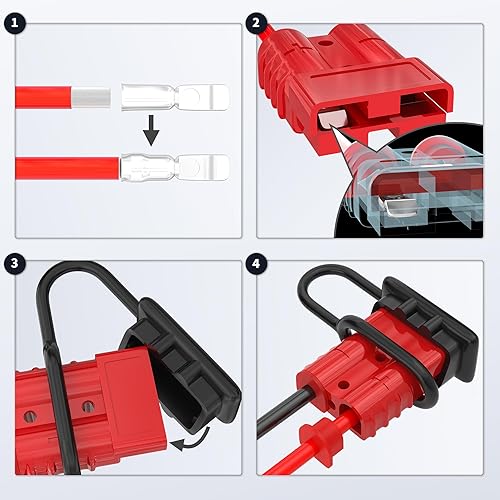 1

2

3

4