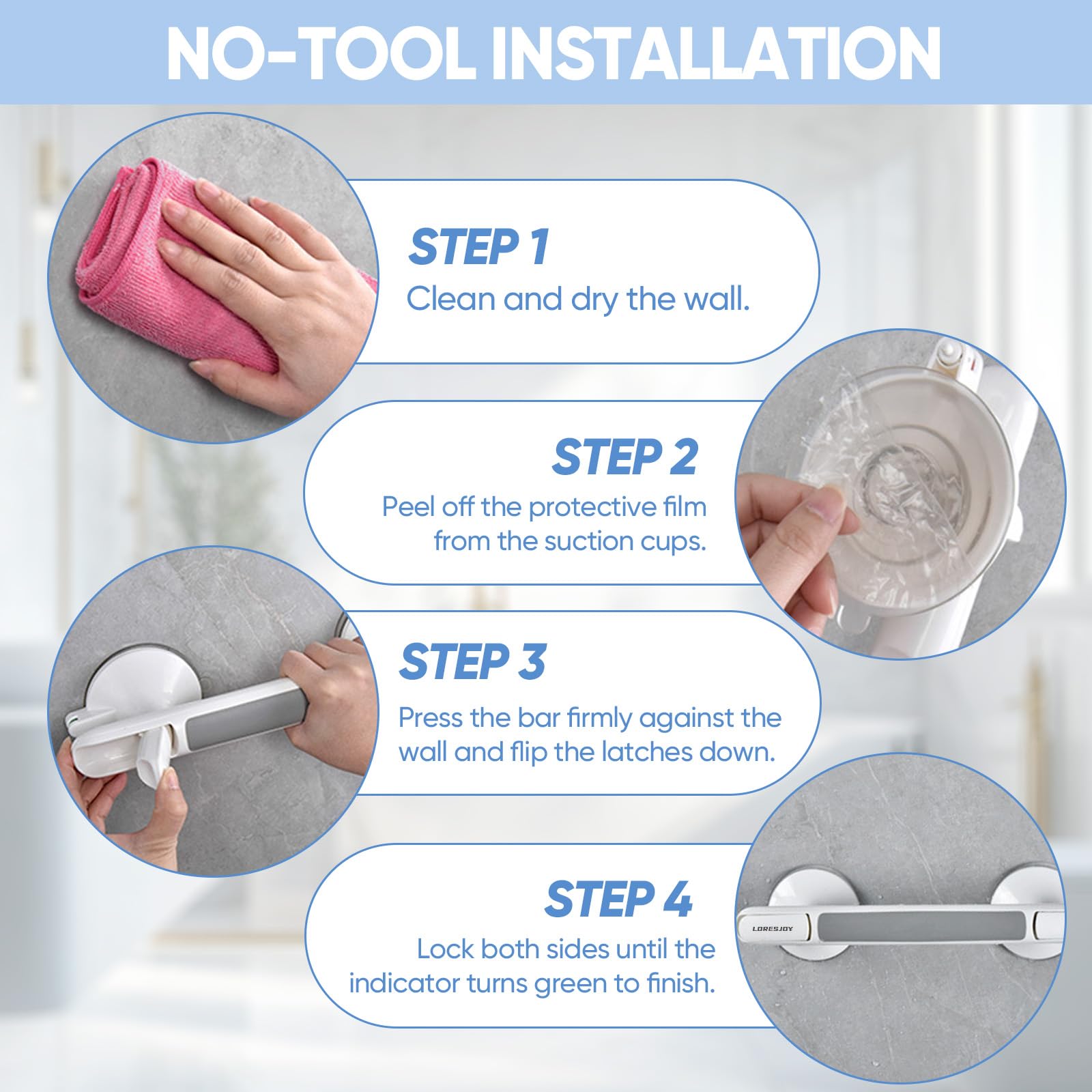 NO-TOOL INSTALLATION

STEP 1
Clean and dry the wall.

STEP 2
Peel off the protective film from the suction cups.

STEP 3
Press the bar firmly against the wall and flip the latches down.

STEP 4
Lock both sides until the indicator turns green to finish.

LORESJOY