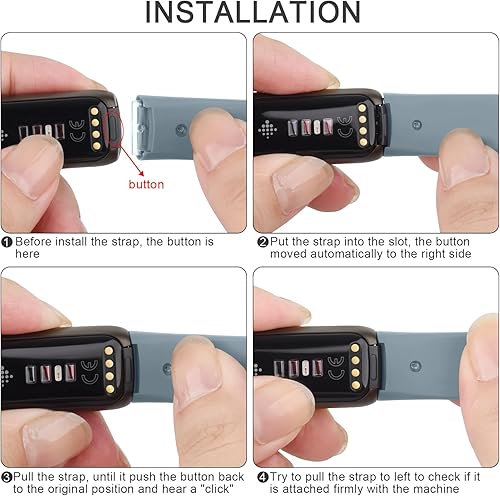 INSTALLATION

button

❶ Before install the strap, the button is here

❷ Put the strap into the slot, the button moved automatically to the right side

❸ Pull the strap, until it push the button back to the original position and hear a "click"

❹ Try to pull the strap to left to check if it is attached firmly with the machine