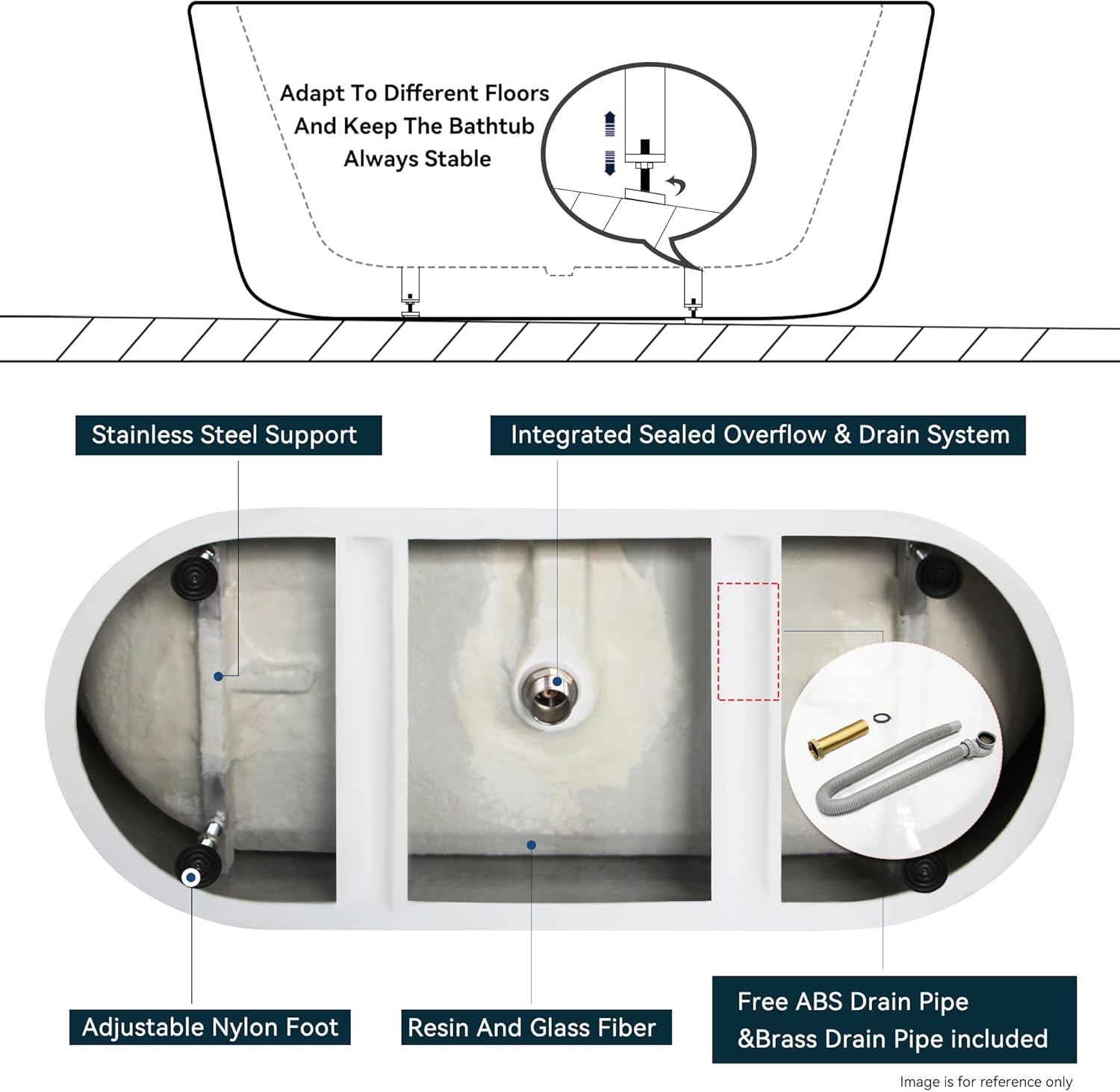 Adapt To Different Floors And Keep The Bathtub Always Stable

Stainless Steel Support

Integrated Sealed Overflow & Drain System

Adjustable Nylon Foot

Resin And Glass Fiber

Free ABS Drain Pipe &Brass Drain Pipe included

Image is for reference only