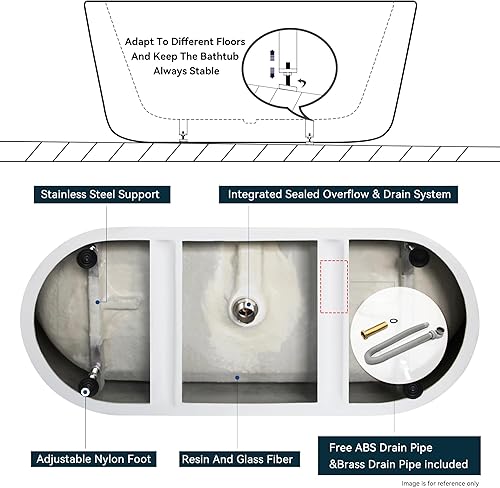 Adapt To Different Floors And Keep The Bathtub Always Stable

Stainless Steel Support

Integrated Sealed Overflow & Drain System

Adjustable Nylon Foot

Resin And Glass Fiber

Free ABS Drain Pipe &Brass Drain Pipe included

Image is for reference only