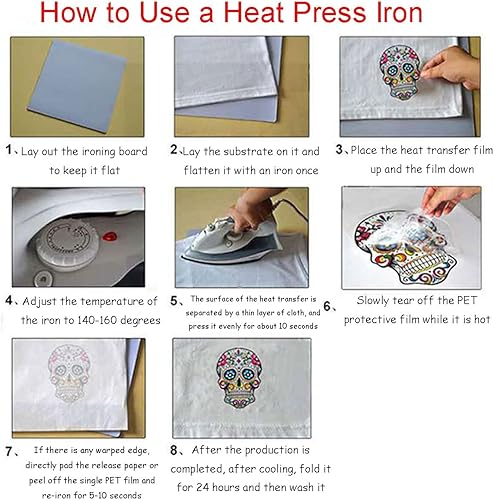 How to Use a Heat Press Iron

1、Lay out the ironing board to keep it flat

2、Lay the substrate on it and flatten it with an iron once

3、Place the heat transfer film up and the film down

4、Adjust the temperature of the iron to 140-160 degrees

5、The surface of the heat transfer is separated by a thin layer of cloth, and press it evenly for about 10 seconds

6、Slowly tear off the PET protective film while it is hot

7、If there is any warped edge, directly pad the release paper or peel off the single PET film and re-iron for 5-10 seconds

8、After the production is completed, after cooling, fold it for 24 hours and then wash it