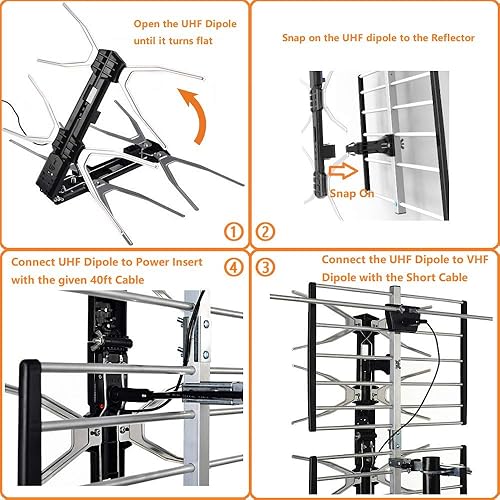 Open the UHF Dipole until it turns flat

①

Snap on the UHF dipole to the Reflector

Snap On

②

Connect UHF Dipole to Power Insert with the given 40ft Cable

④

③

Connect the UHF Dipole to VHF Dipole with the Short Cable