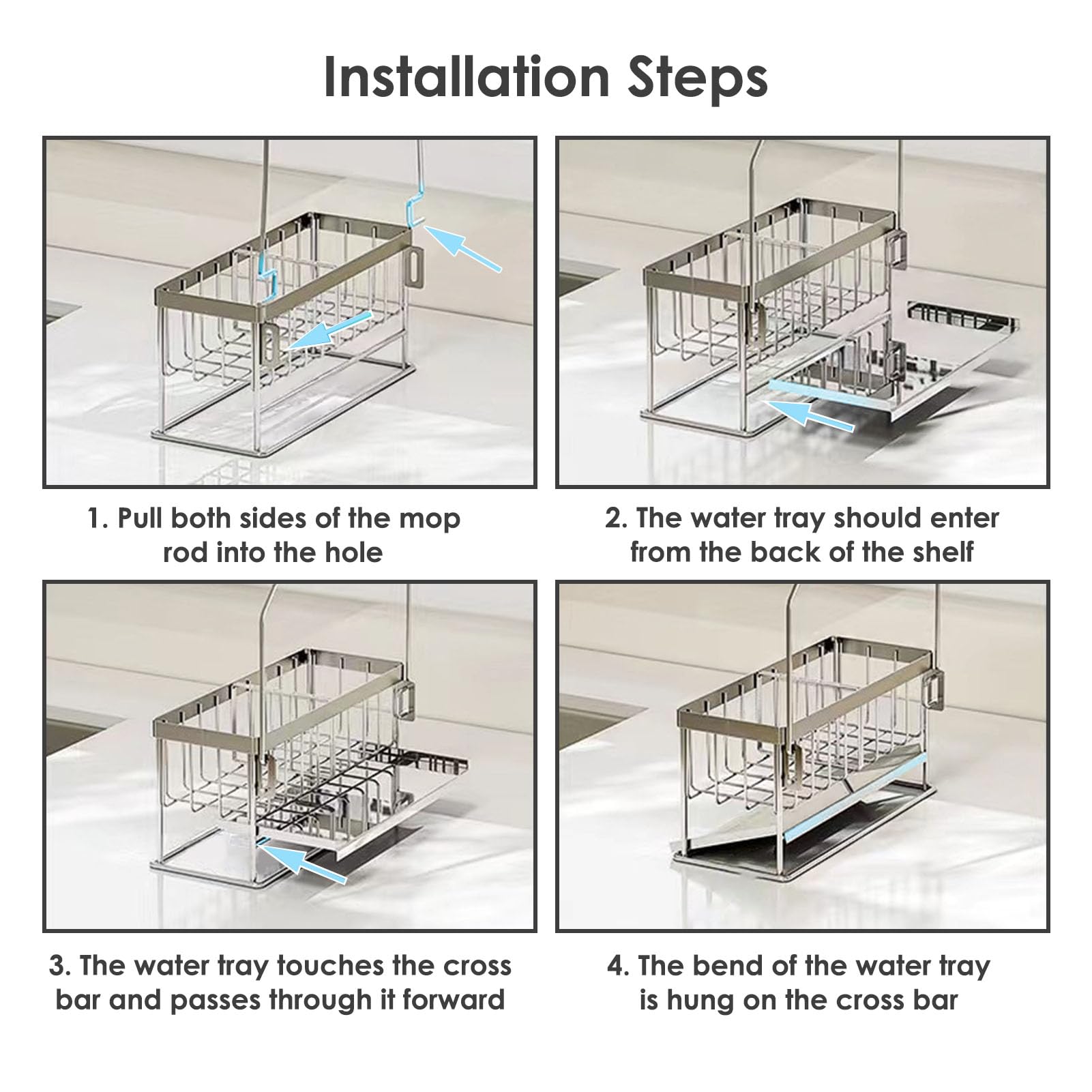 Installation Steps

1. Pull both sides of the mop rod into the hole

2. The water tray should enter from the back of the shelf

3. The water tray touches the cross bar and passes through it forward

4. The bend of the water tray is hung on the cross bar