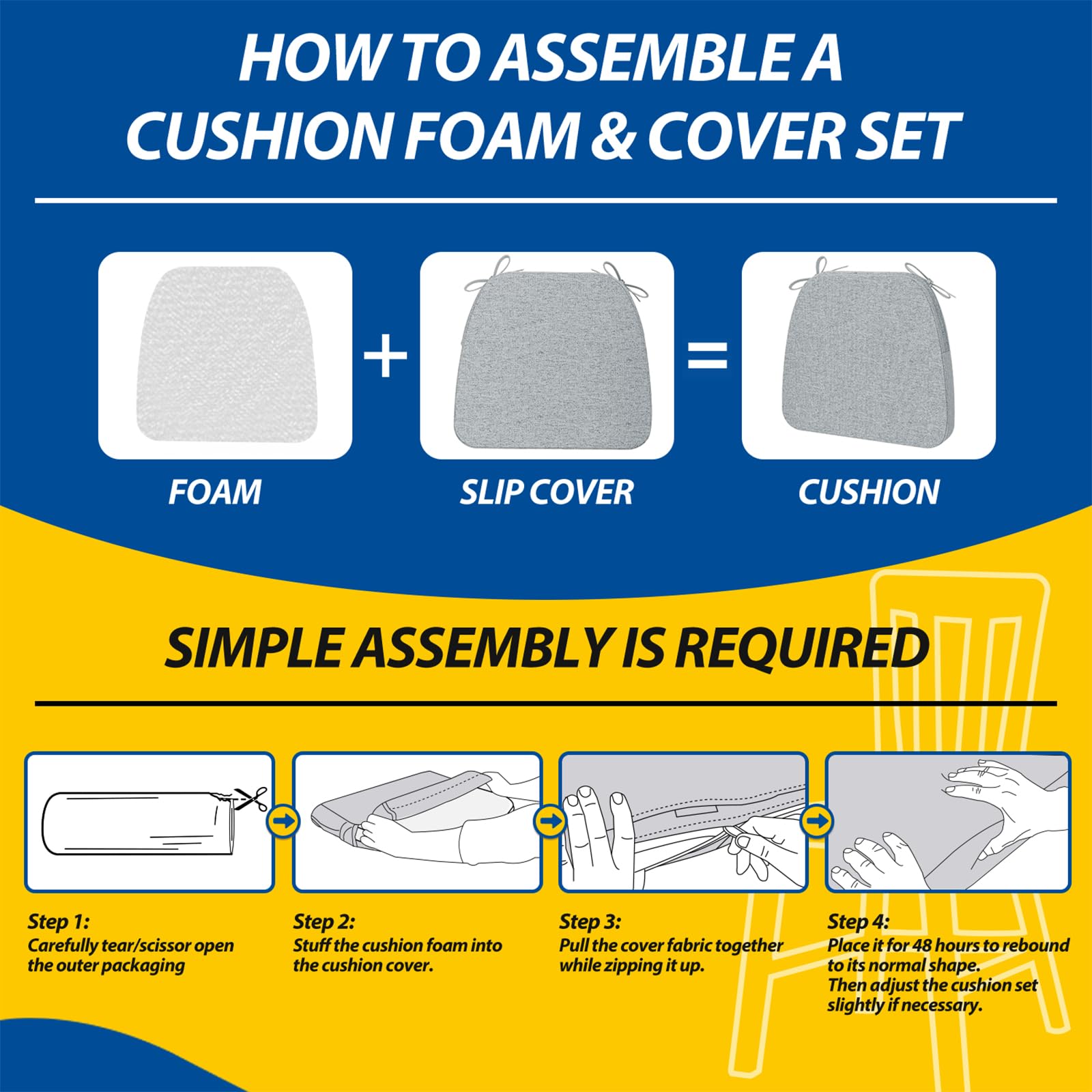 HOW TO ASSEMBLE A CUSHION FOAM & COVER SET

FOAM + SLIP COVER = CUSHION

SIMPLE ASSEMBLY IS REQUIRED

Step 1:
Carefully tear/scissor open the outer packaging

Step 2:
Stuff the cushion foam into the cushion cover.

Step 3:
Pull the cover fabric together while zipping it up.

Step 4:
Place it for 48 hours to rebound to its normal shape.
Then adjust the cushion set slightly if necessary.