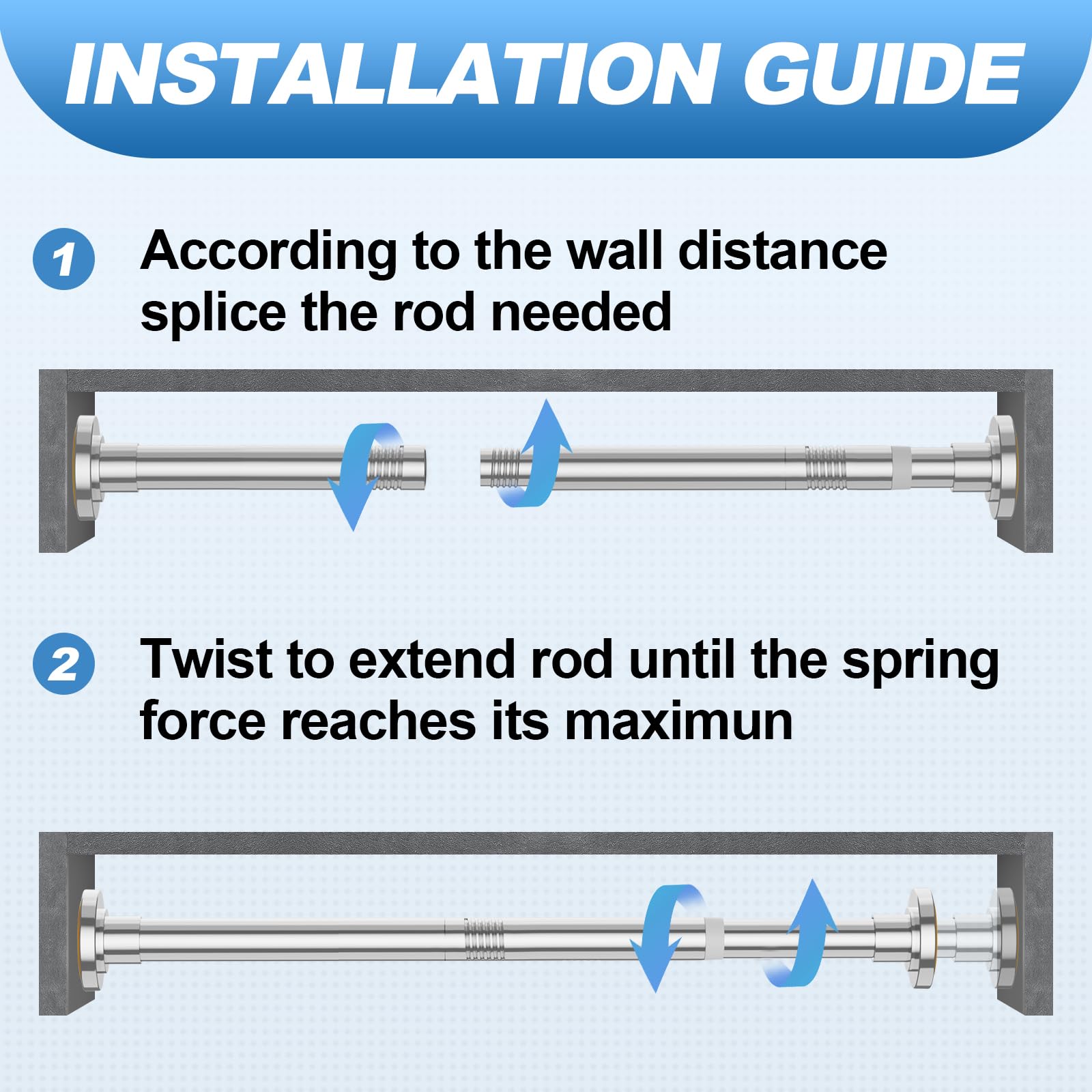 INSTALLATION GUIDE

1 According to the wall distance splice the rod needed

2 Twist to extend rod until the spring force reaches its maximun