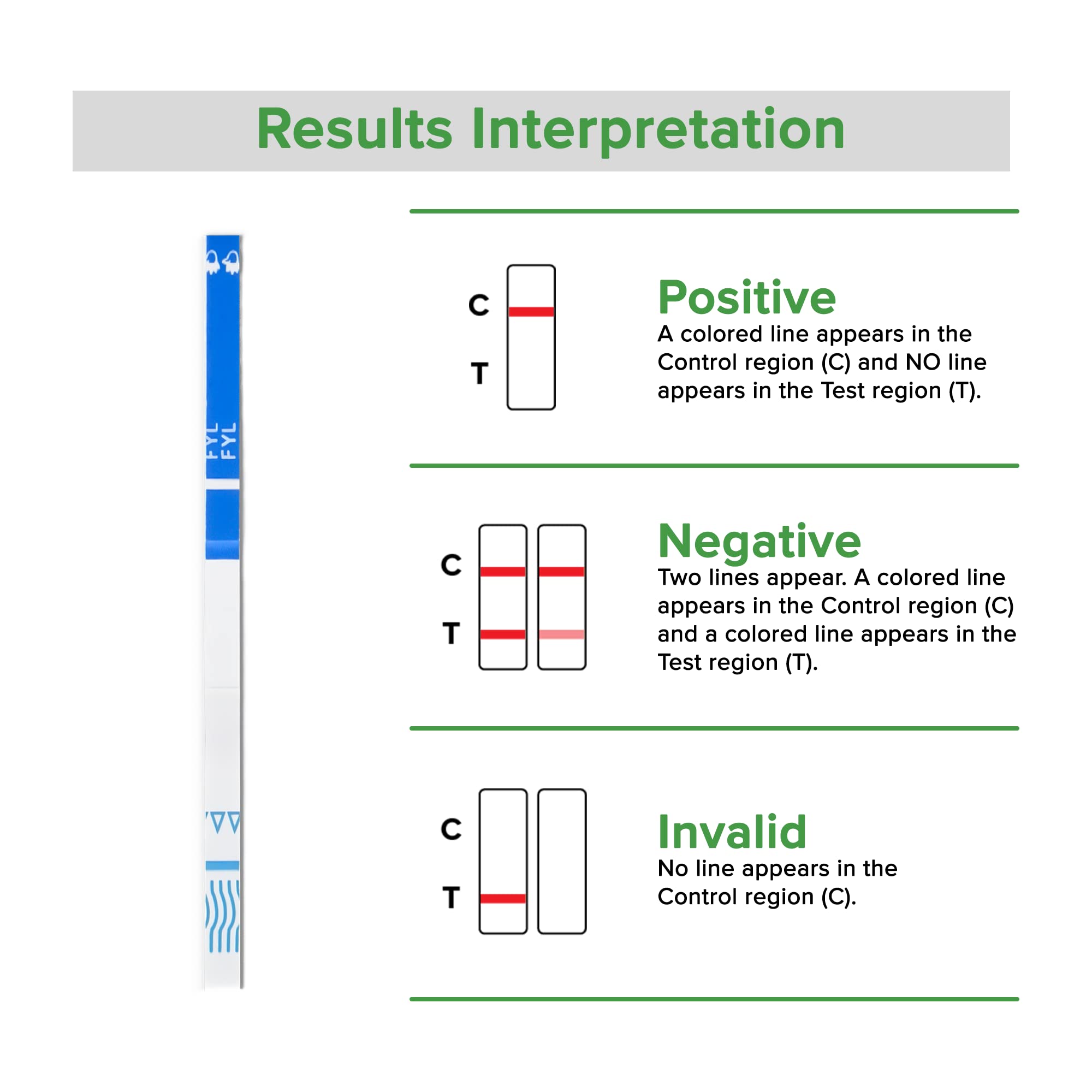 Results Interpretation

FYL FYL

C
T

Positive
A colored line appears in the Control region (C) and NO line appears in the Test region (T).

C
T

Negative
Two lines appear. A colored line appears in the Control region (C) and a colored line appears in the Test region (T).

C
T

Invalid
No line appears in the Control region (C).