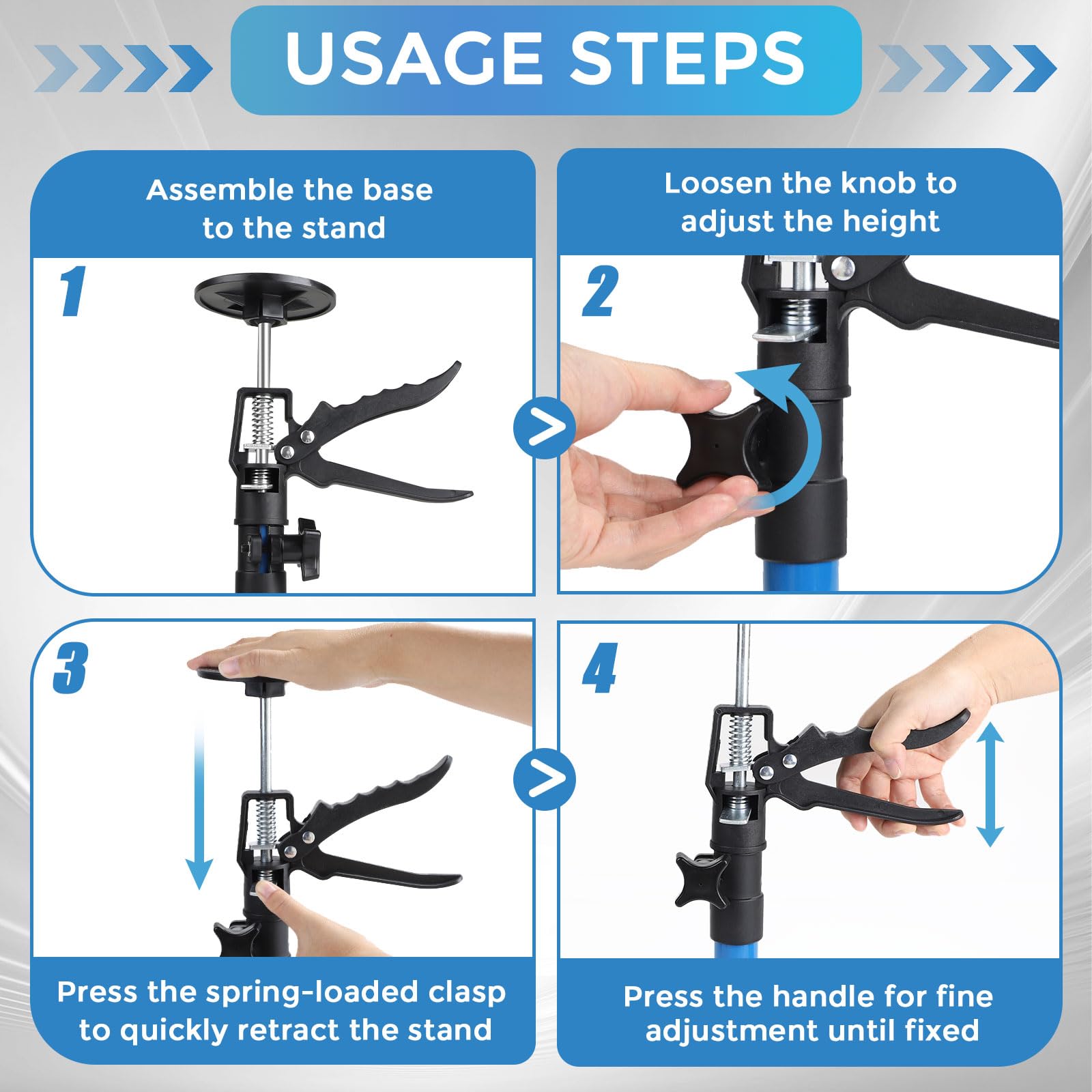 USAGE STEPS

Assemble the base to the stand

1

Loosen the knob to adjust the height

2

3

Press the spring-loaded clasp to quickly retract the stand

4

Press the handle for fine adjustment until fixed