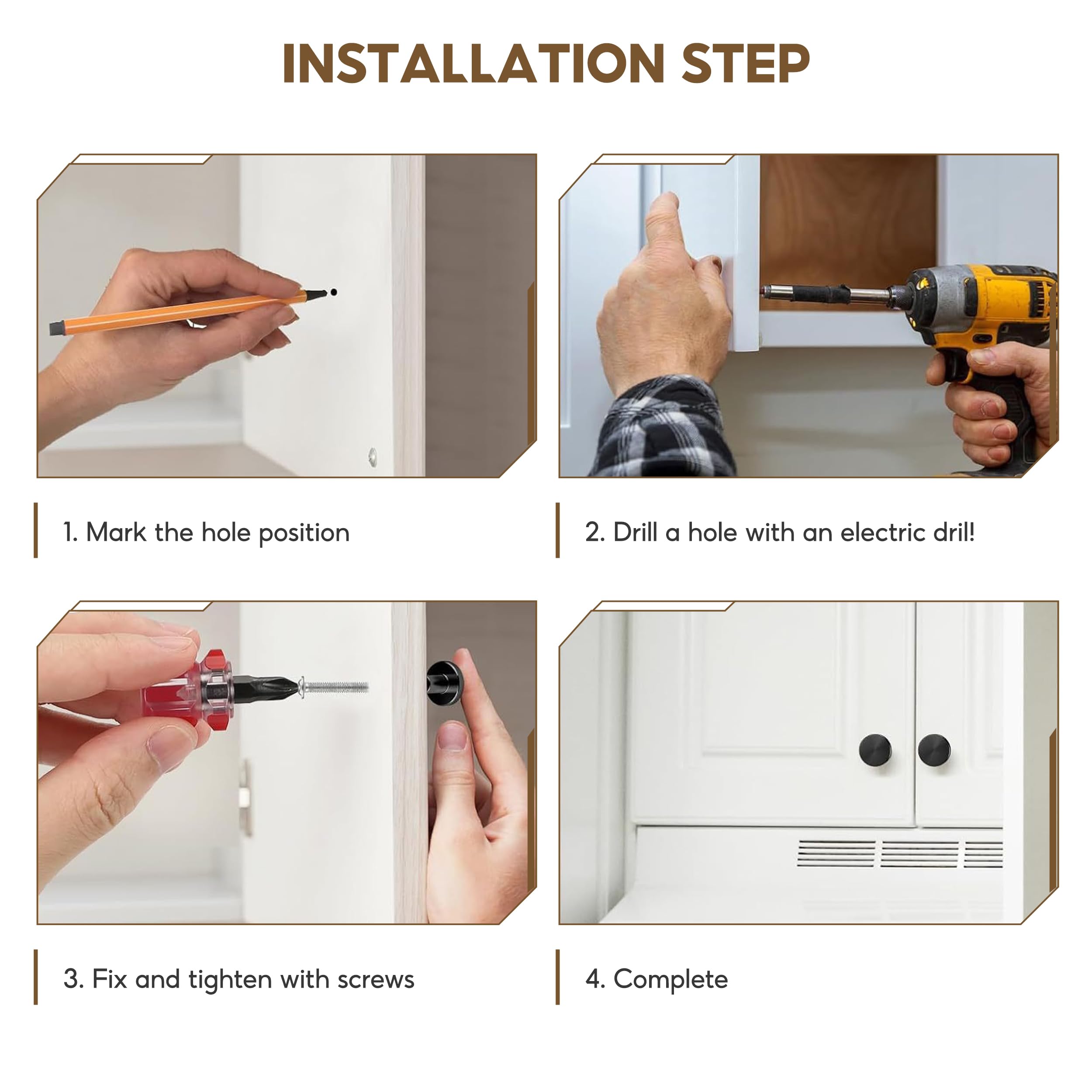 INSTALLATION STEP

1. Mark the hole position

2. Drill a hole with an electric dril!

3. Fix and tighten with screws

4. Complete