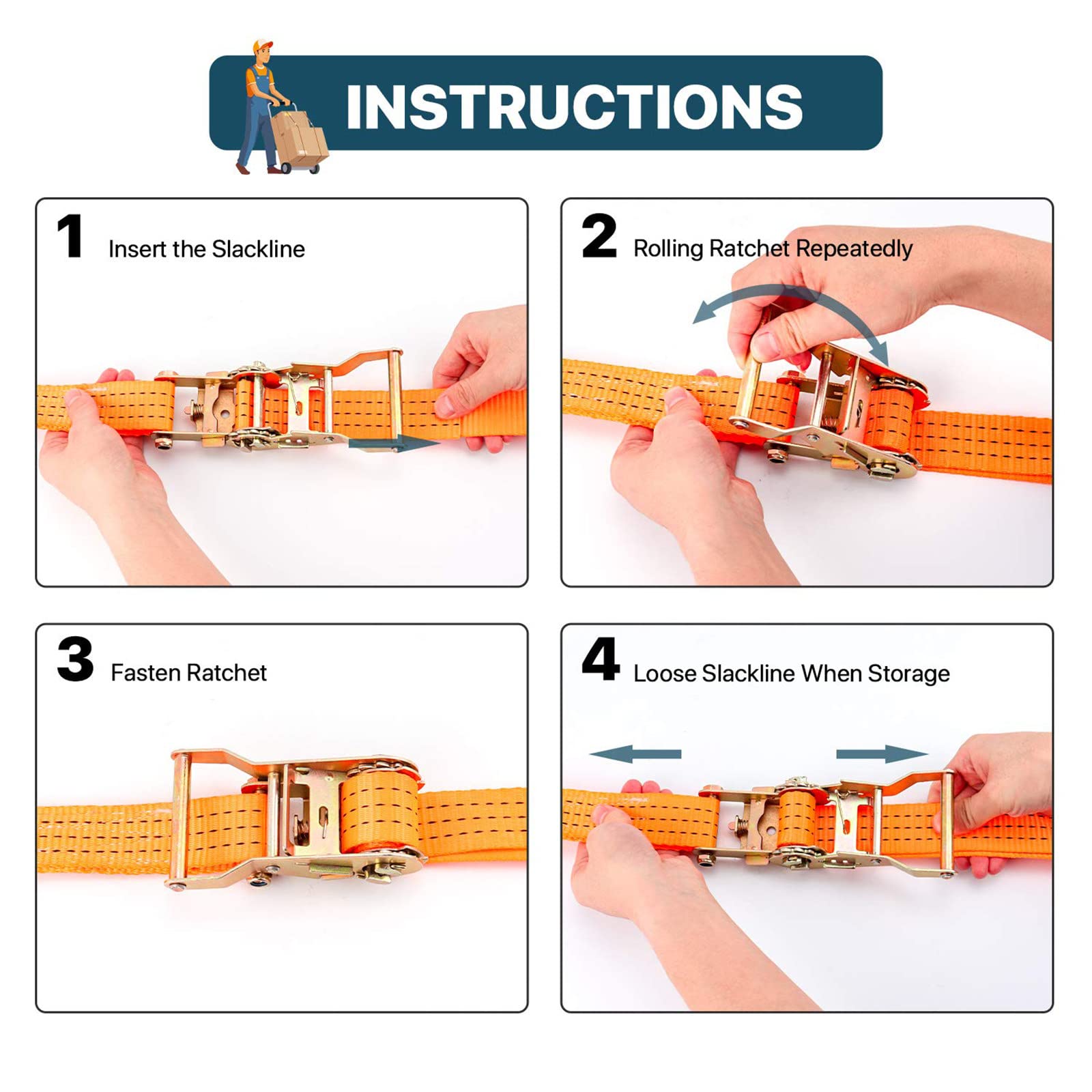 INSTRUCTIONS

1 Insert the Slackline

2 Rolling Ratchet Repeatedly

3 Fasten Ratchet

4 Loose Slackline When Storage