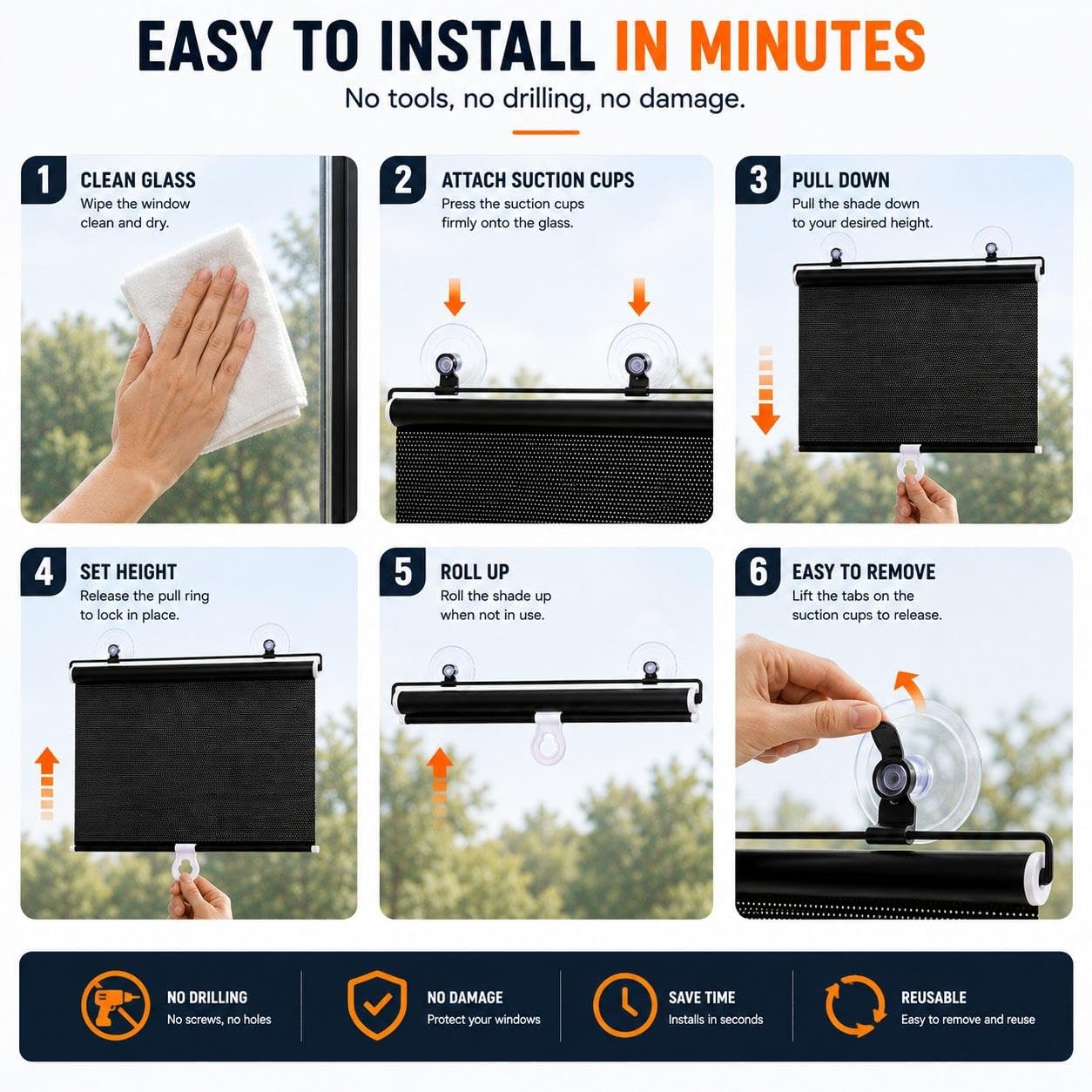 EASY TO INSTALL IN MINUTES

No tools, no drilling, no damage.

1 CLEAN GLASS
Wipe the window clean and dry.

2 ATTACH SUCTION CUPS
Press the suction cups firmly onto the glass.

3 PULL DOWN
Pull the shade down to your desired height.

4 SET HEIGHT
Release the pull ring to lock in place.

5 ROLL UP
Roll the shade up when not in use.

6 EASY TO REMOVE
Lift the tabs on the suction cups to release.

NO DRILLING
No screws, no holes

NO DAMAGE
Protect your windows

SAVE TIME
Installs in seconds

REUSABLE
Easy to remove and reuse