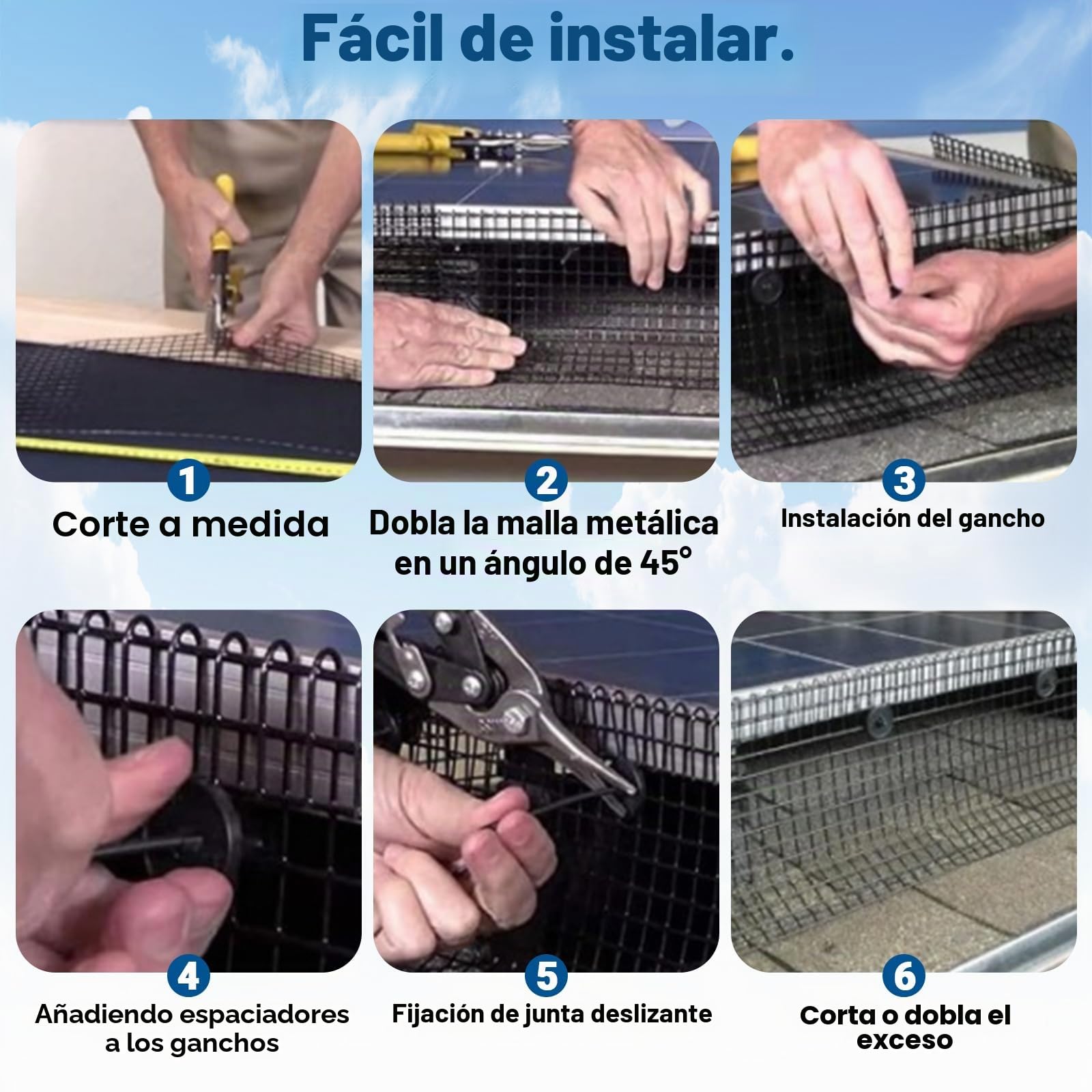 Fácil de instalar.

1
Corte a medida

2
Dobla la malla metálica en un ángulo de 45°

3
Instalación del gancho

4
Añadiendo espaciadores a los ganchos

5
Fijación de junta deslizante

6
Corta o dobla el exceso