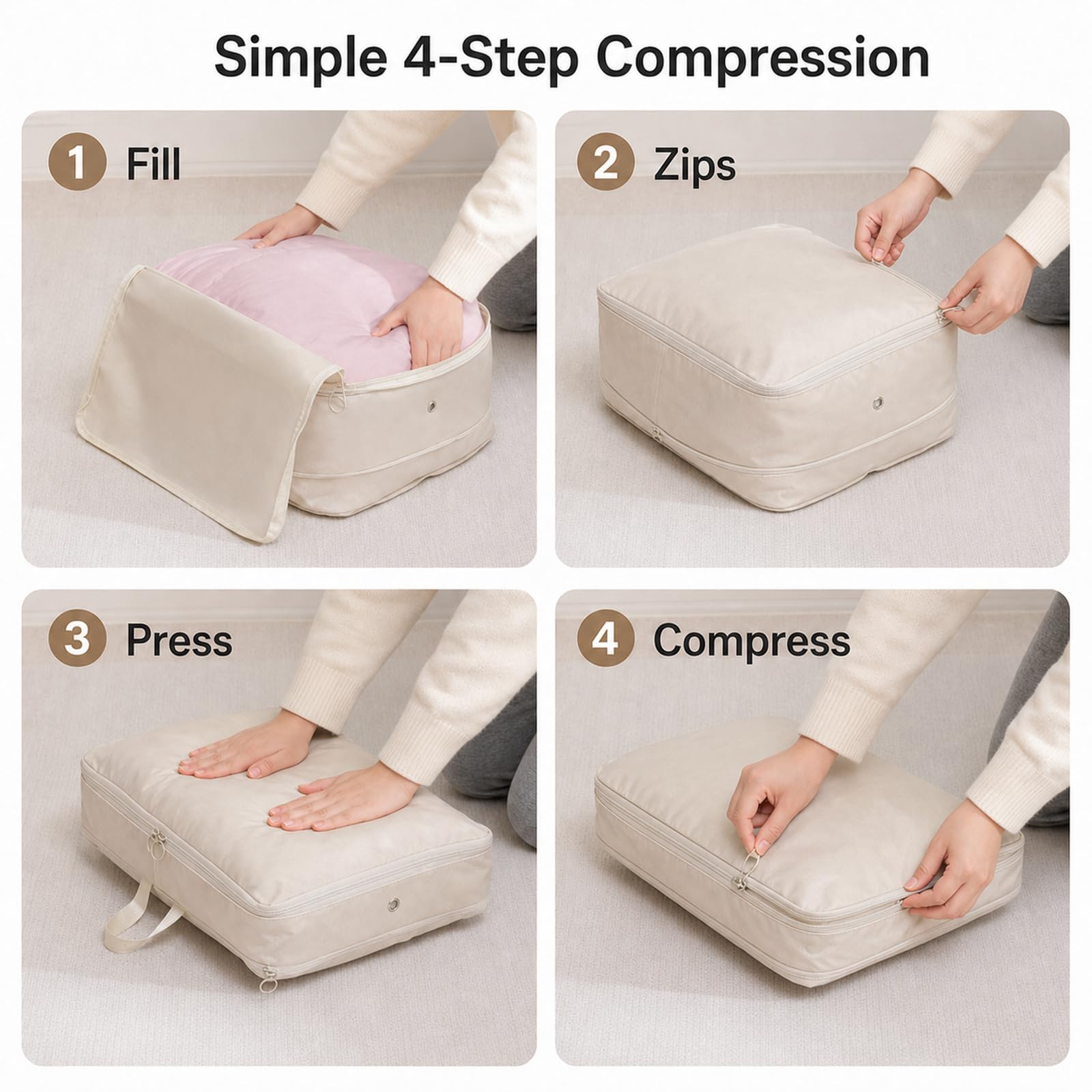 Simple 4-Step Compression

1 Fill

2 Zips

3 Press

4 Compress