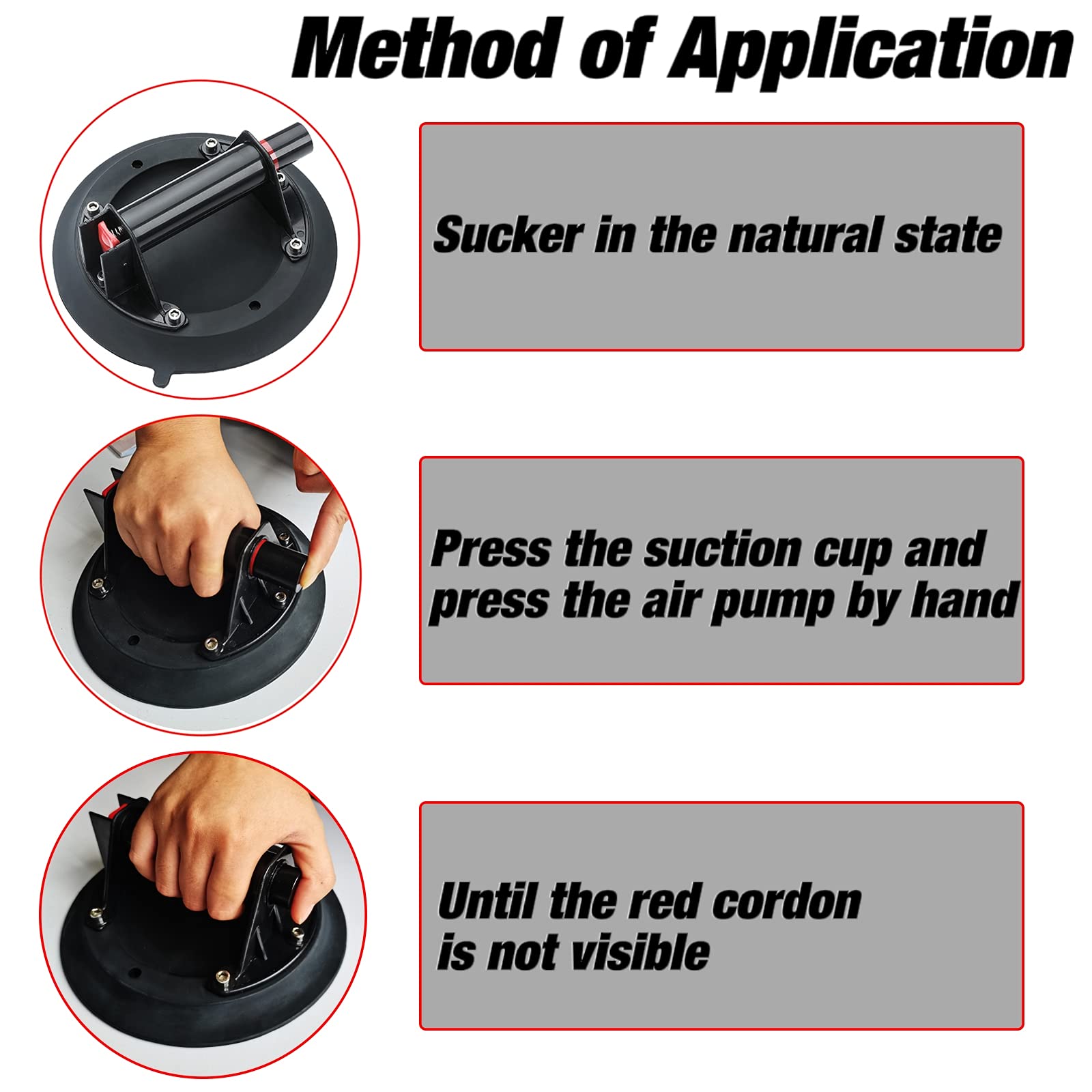 Method of Application

Sucker in the natural state

Press the suction cup and press the air pump by hand

Until the red cordon is not visible