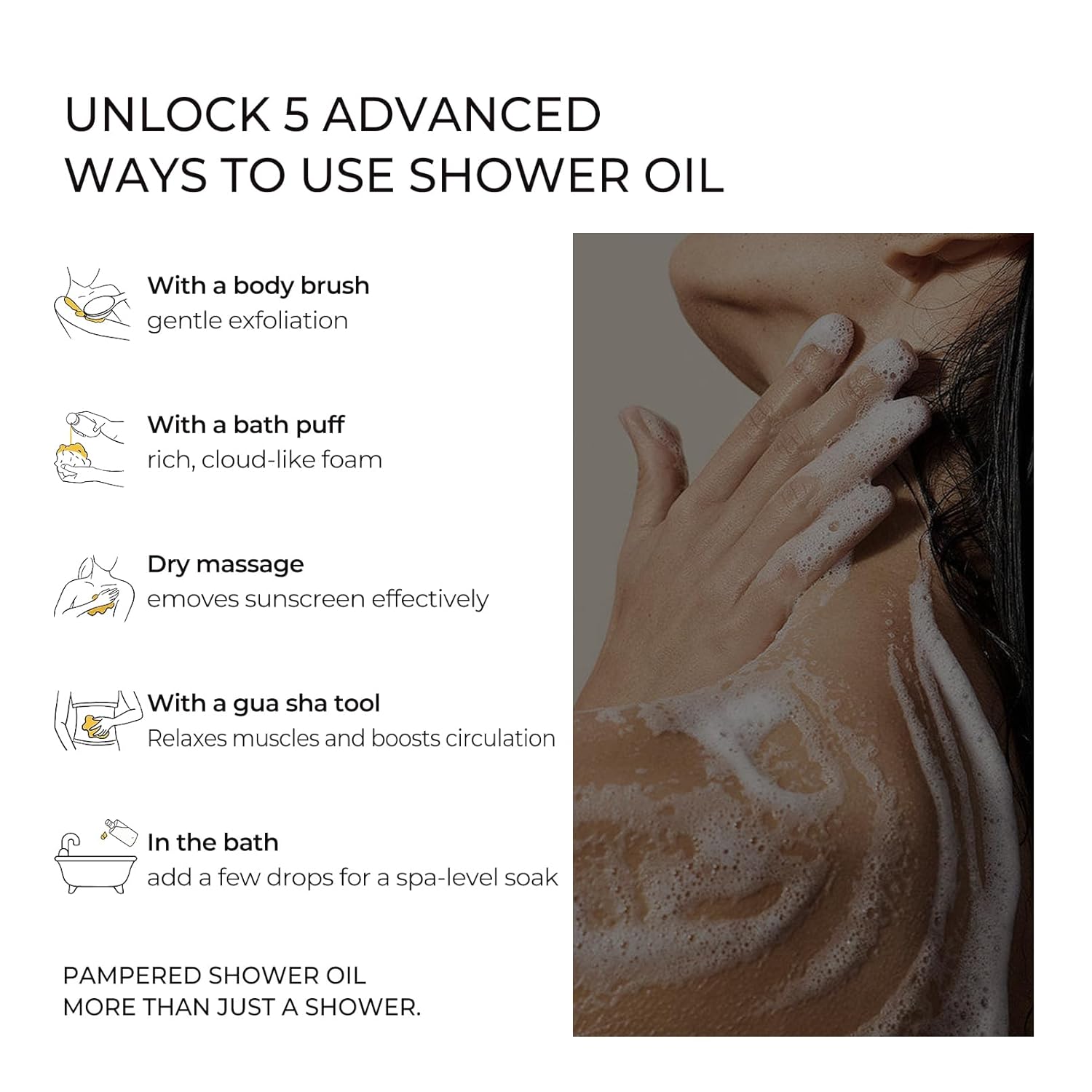 UNLOCK 5 ADVANCED WAYS TO USE SHOWER OIL

With a body brush
gentle exfoliation

With a bath puff
rich, cloud-like foam

Dry massage
emoves sunscreen effectively

With a gua sha tool
Relaxes muscles and boosts circulation

In the bath
add a few drops for a spa-level soak

PAMPERED SHOWER OIL
MORE THAN JUST A SHOWER.