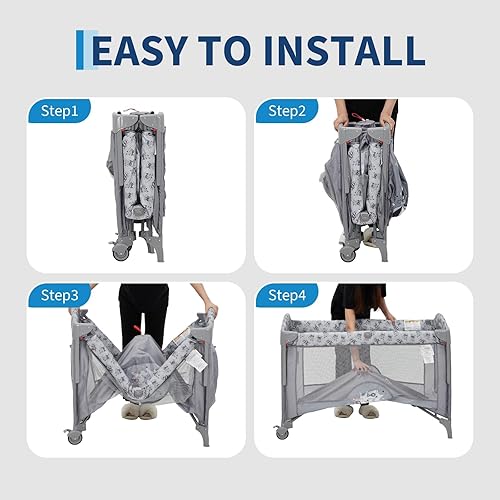 EASY TO INSTALL

Step1

Step2

Step3

Step4