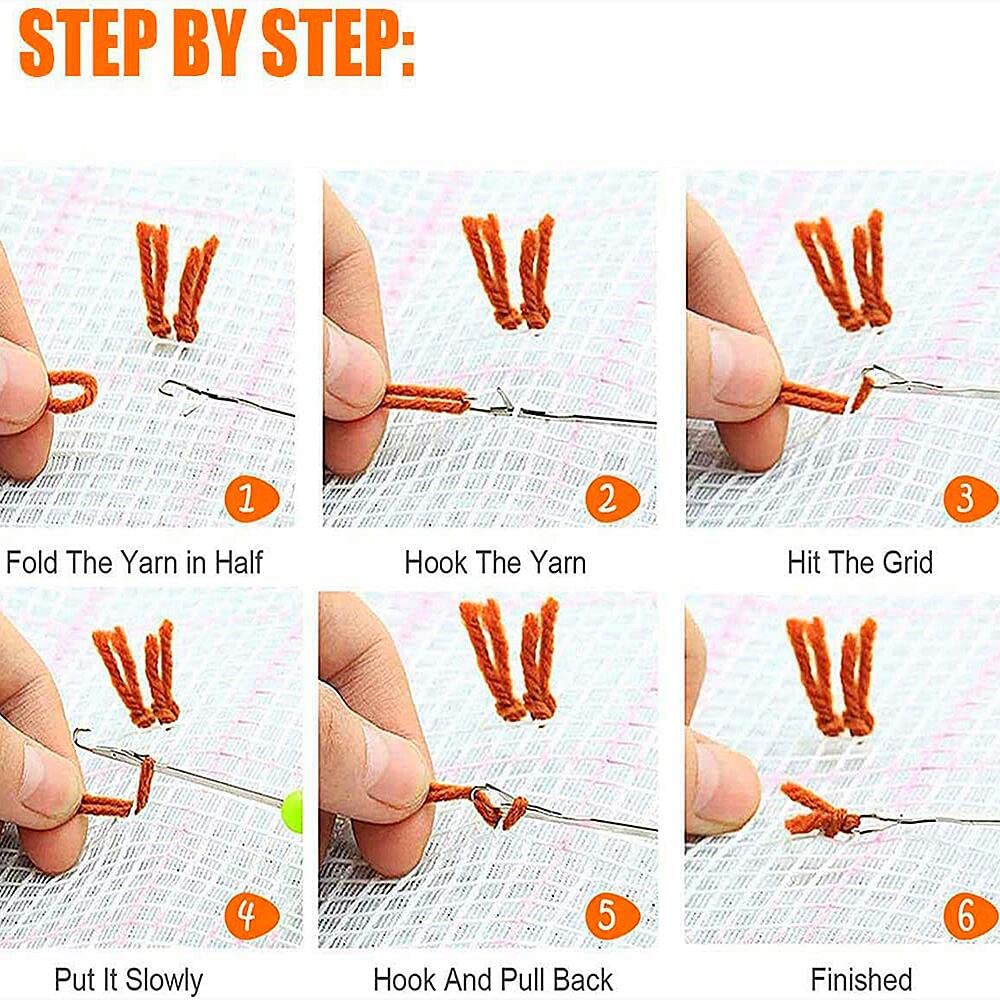 STEP BY STEP:

1
Fold The Yarn in Half

2
Hook The Yarn

3
Hit The Grid

4
Put It Slowly

5
Hook And Pull Back

6
Finished