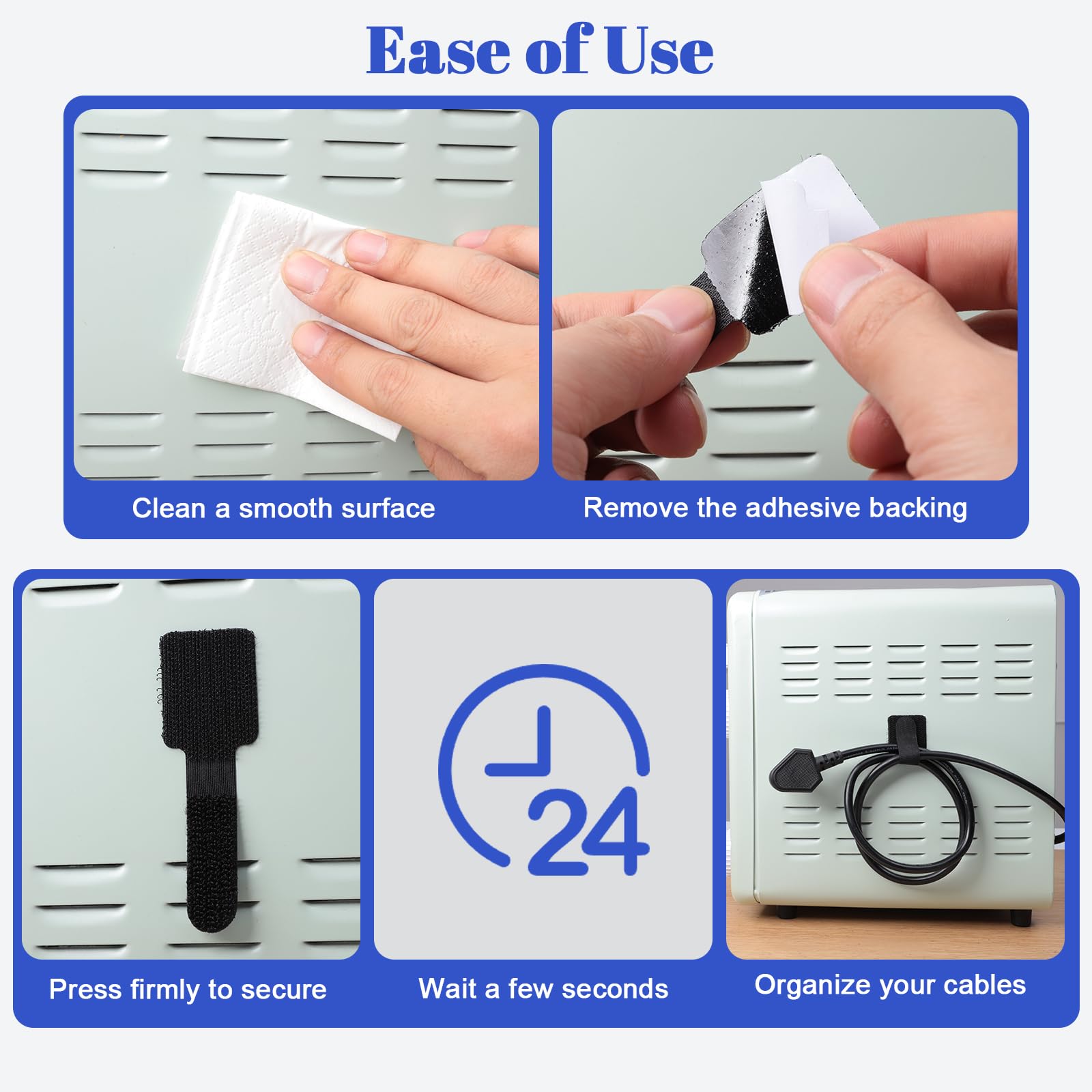 Ease of Use

Clean a smooth surface

Remove the adhesive backing

Press firmly to secure

24

Wait a few seconds

Organize your cables