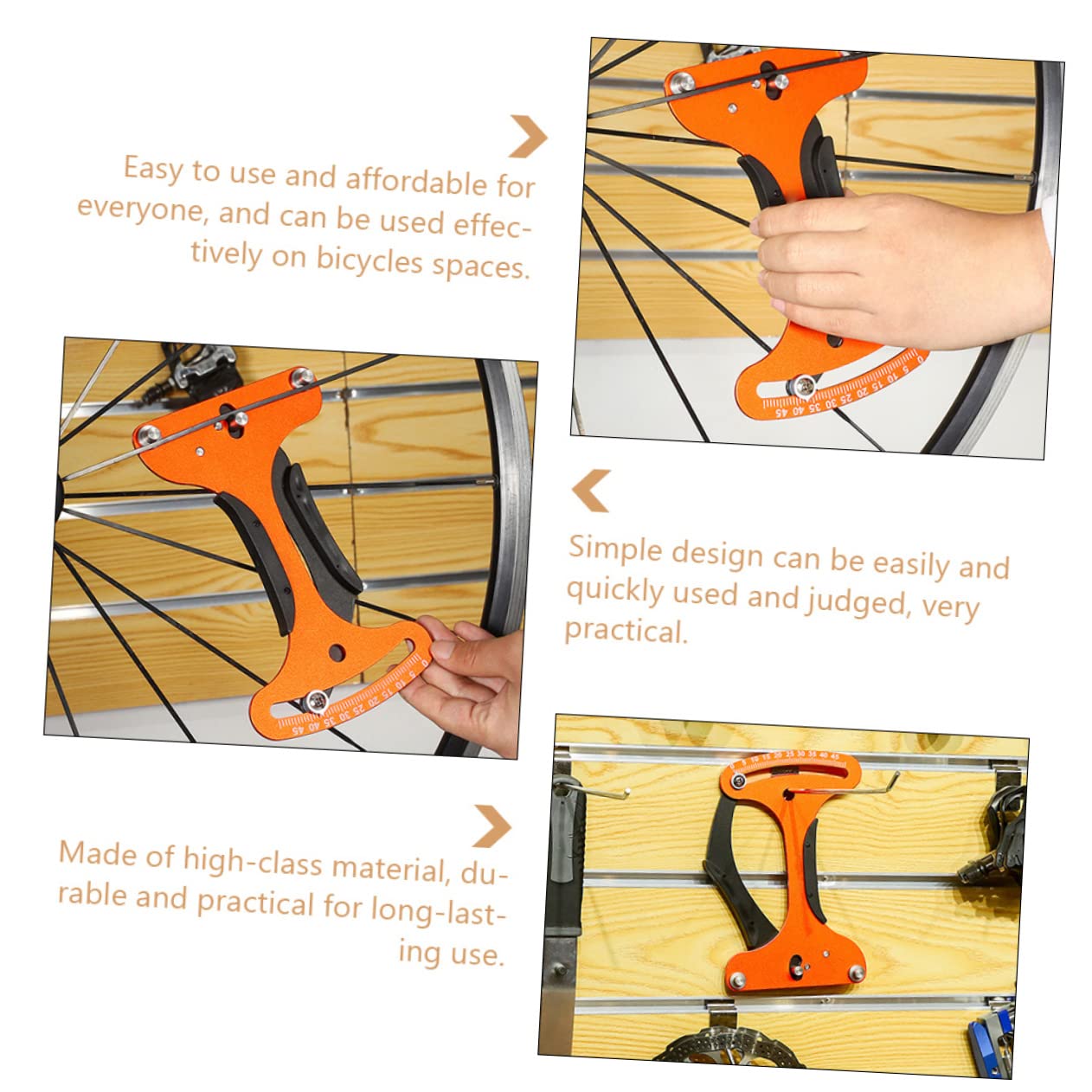 Easy to use and affordable for everyone, and can be used effectively on bicycles spaces.

0 5 10 15 20 25 30 35 40 45

0 5 10 15 20 25 30 35 40 45

Simple design can be easily and quickly used and judged, very practical.

0 5 10 15 20 25 30 35 40 45

Made of high-class material, durable and practical for long-lasting use.