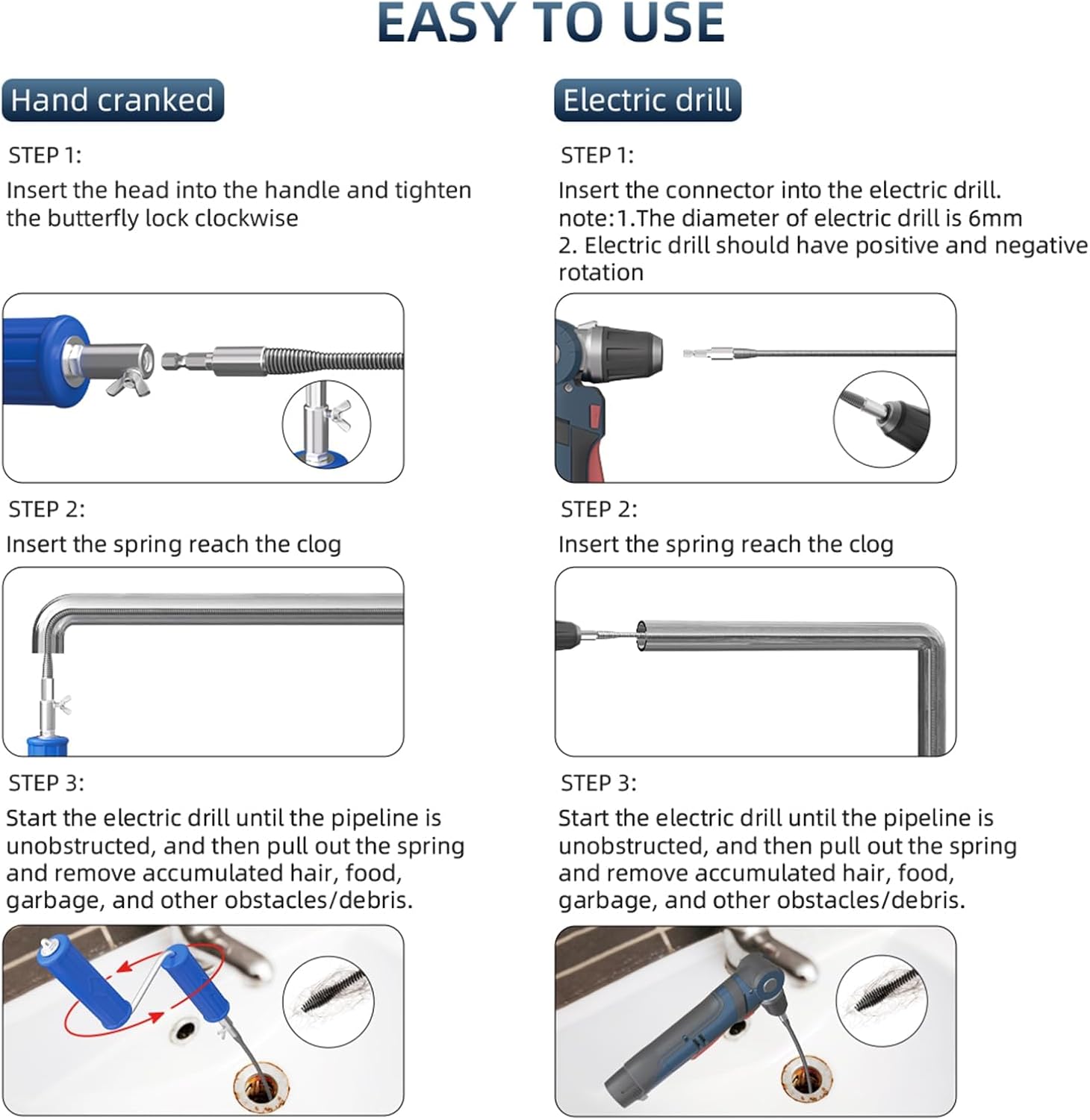 EASY TO USE

Hand cranked

STEP 1:

Insert the head into the handle and tighten the butterfly lock clockwise

STEP 2:

Insert the spring reach the clog

STEP 3:

Start the electric drill until the pipeline is unobstructed, and then pull out the spring and remove accumulated hair, food, garbage, and other obstacles/debris.

Electric drill

STEP 1:

Insert the connector into the electric drill.
note:1.The diameter of electric drill is 6mm
2. Electric drill should have positive and negative rotation

STEP 2:

Insert the spring reach the clog

STEP 3:

Start the electric drill until the pipeline is unobstructed, and then pull out the spring and remove accumulated hair, food, garbage, and other obstacles/debris.