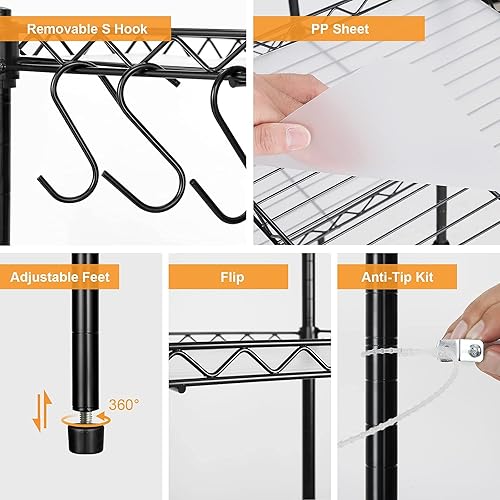 Removable S Hook

PP Sheet

Adjustable Feet

360°

Flip

Anti-Tip Kit