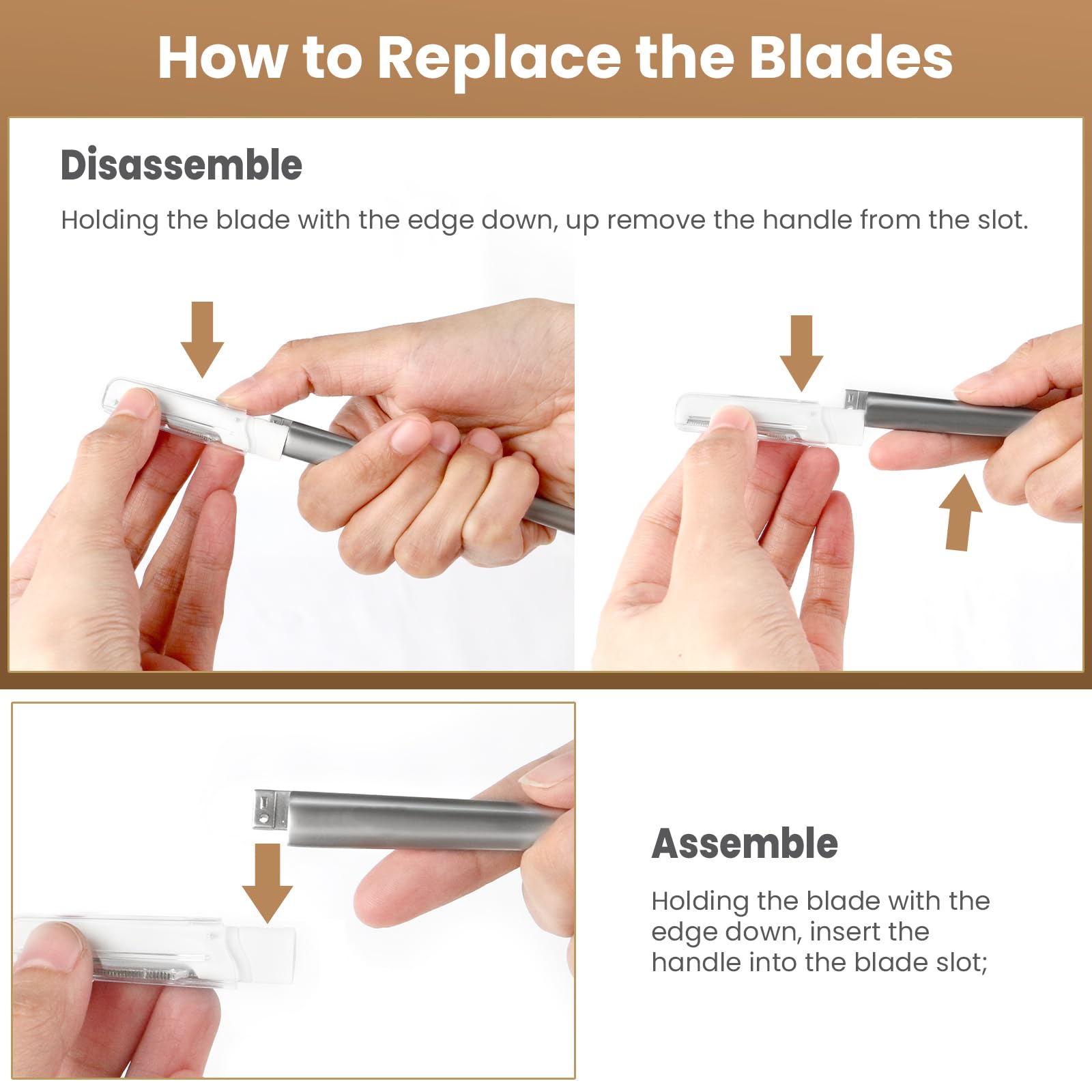 How to Replace the Blades

Disassemble

Holding the blade with the edge down, up remove the handle from the slot.

Assemble

Holding the blade with the edge down, insert the handle into the blade slot;