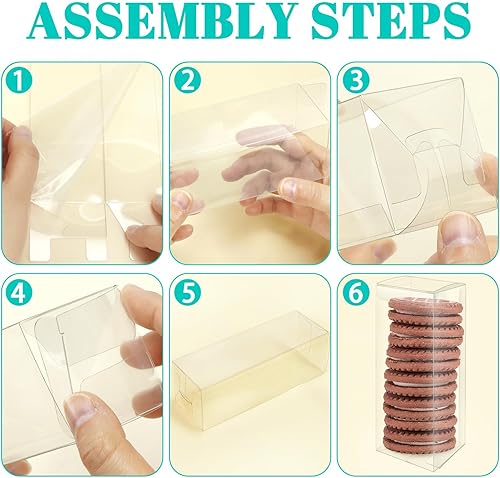 ASSEMBLY STEPS

1

2

3

4

5

6