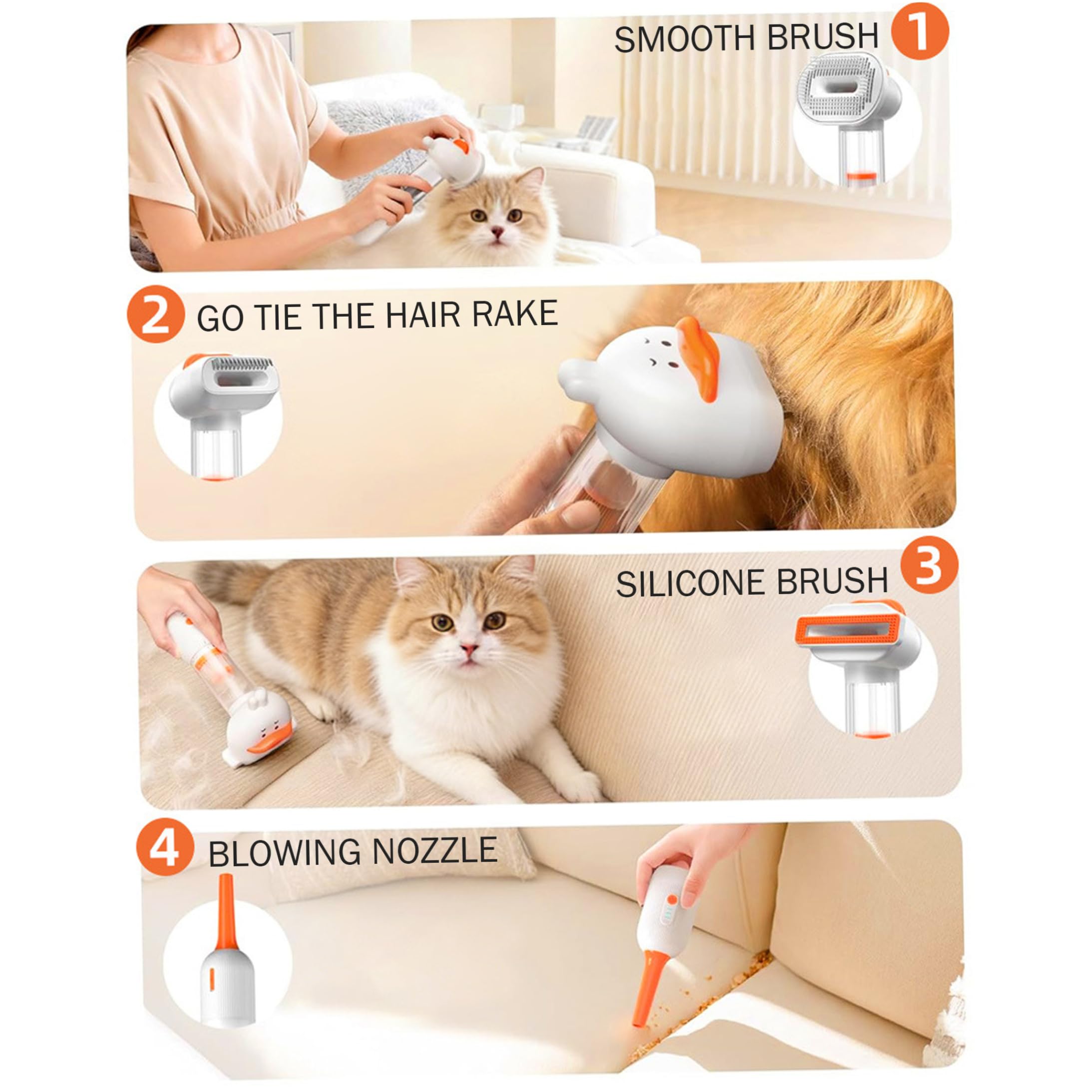 SMOOTH BRUSH 1

2 GO TIE THE HAIR RAKE

SILICONE BRUSH 3

4 BLOWING NOZZLE