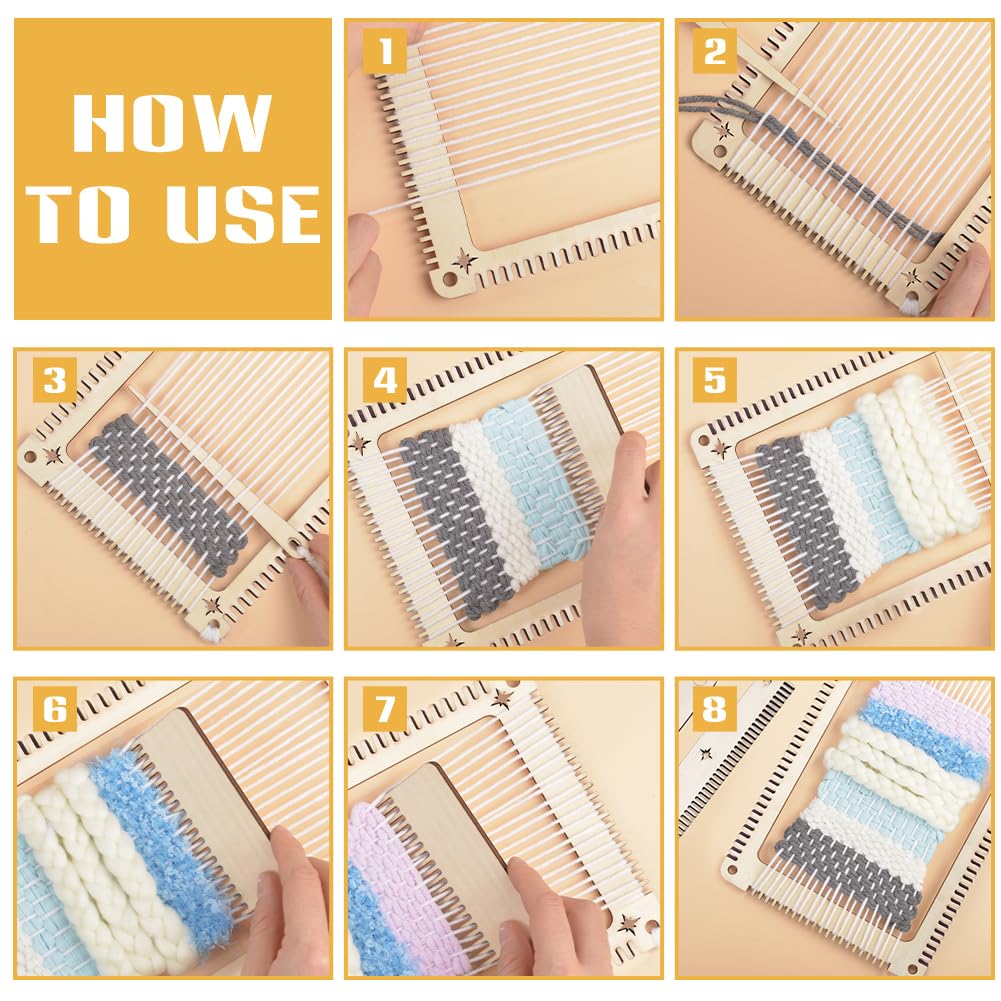 HOW TO USE

1

2

3

4

5

6

7

8