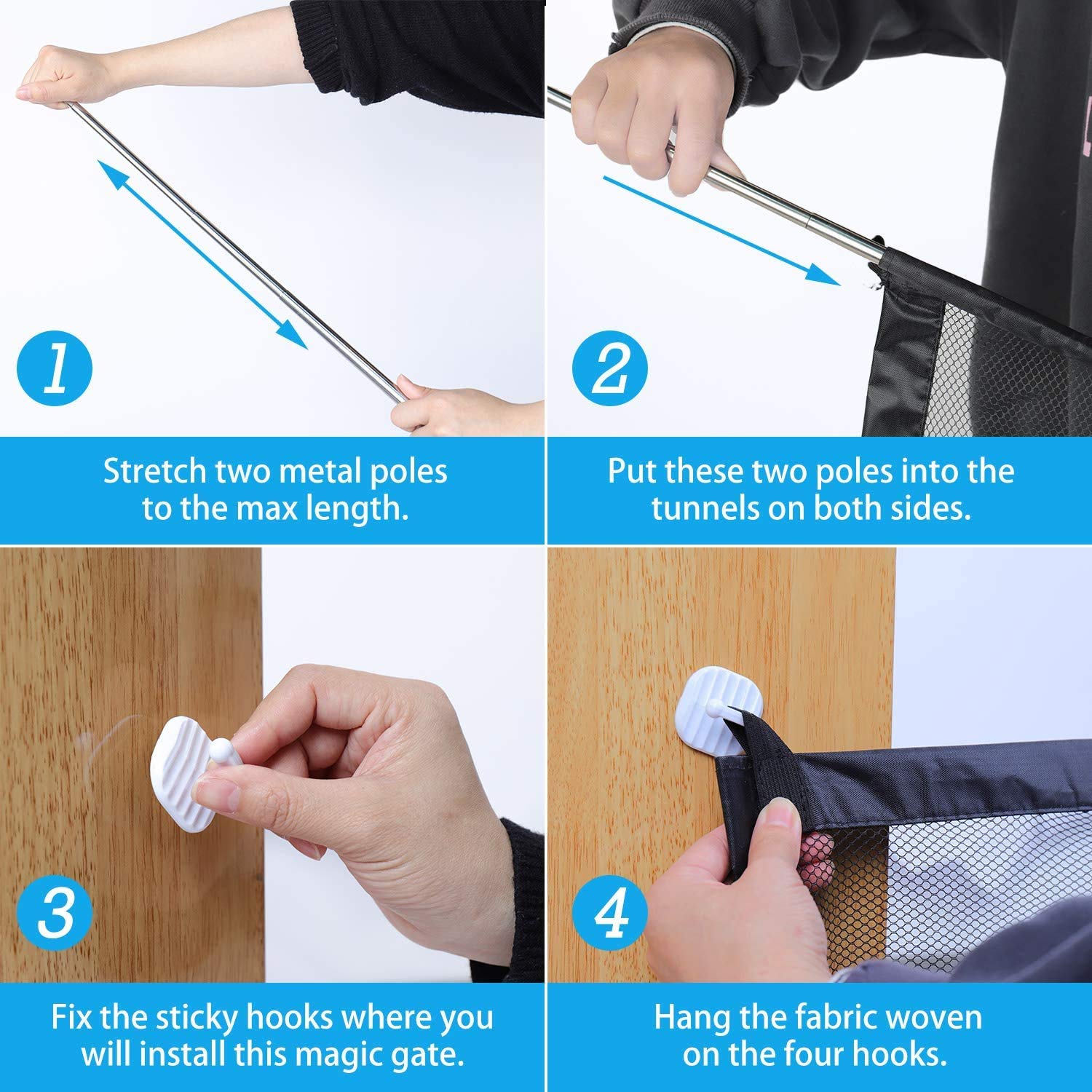 1

Stretch two metal poles to the max length.

2

Put these two poles into the tunnels on both sides.

3

Fix the sticky hooks where you will install this magic gate.

4

Hang the fabric woven on the four hooks.