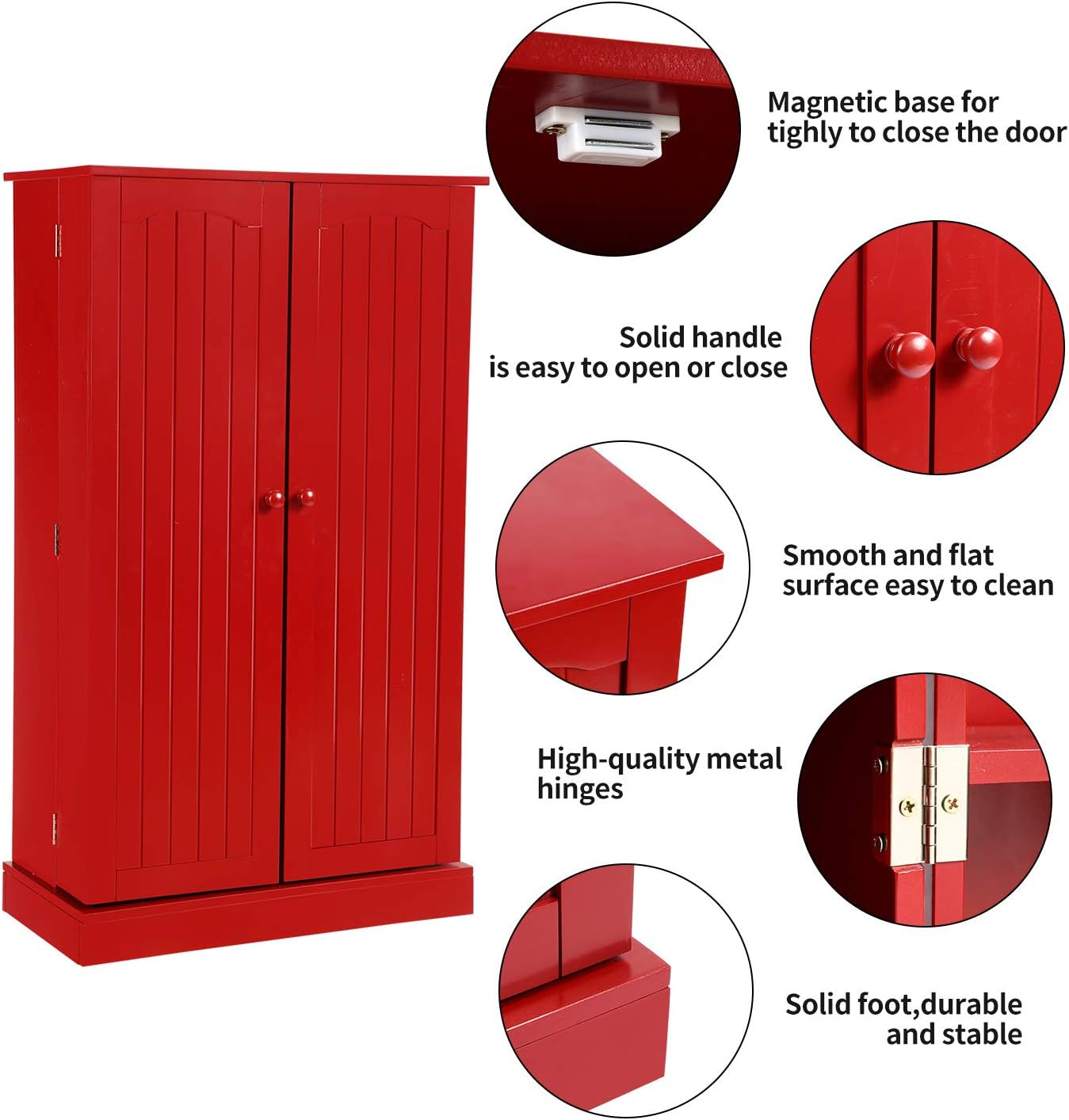 Magnetic base for tighly to close the door

Solid handle is easy to open or close

Smooth and flat surface easy to clean

High-quality metal hinges

Solid foot,durable and stable