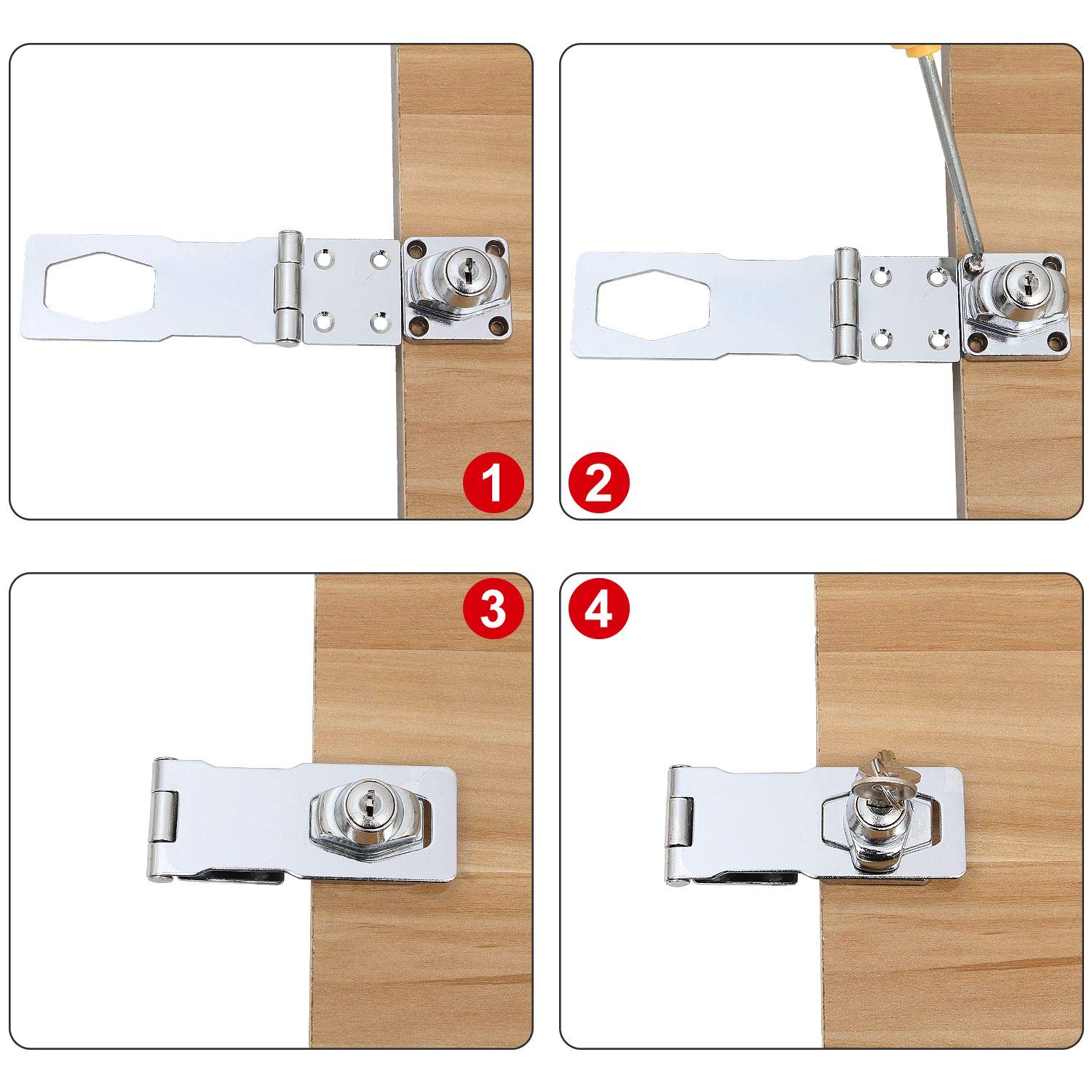 1

2

3

4