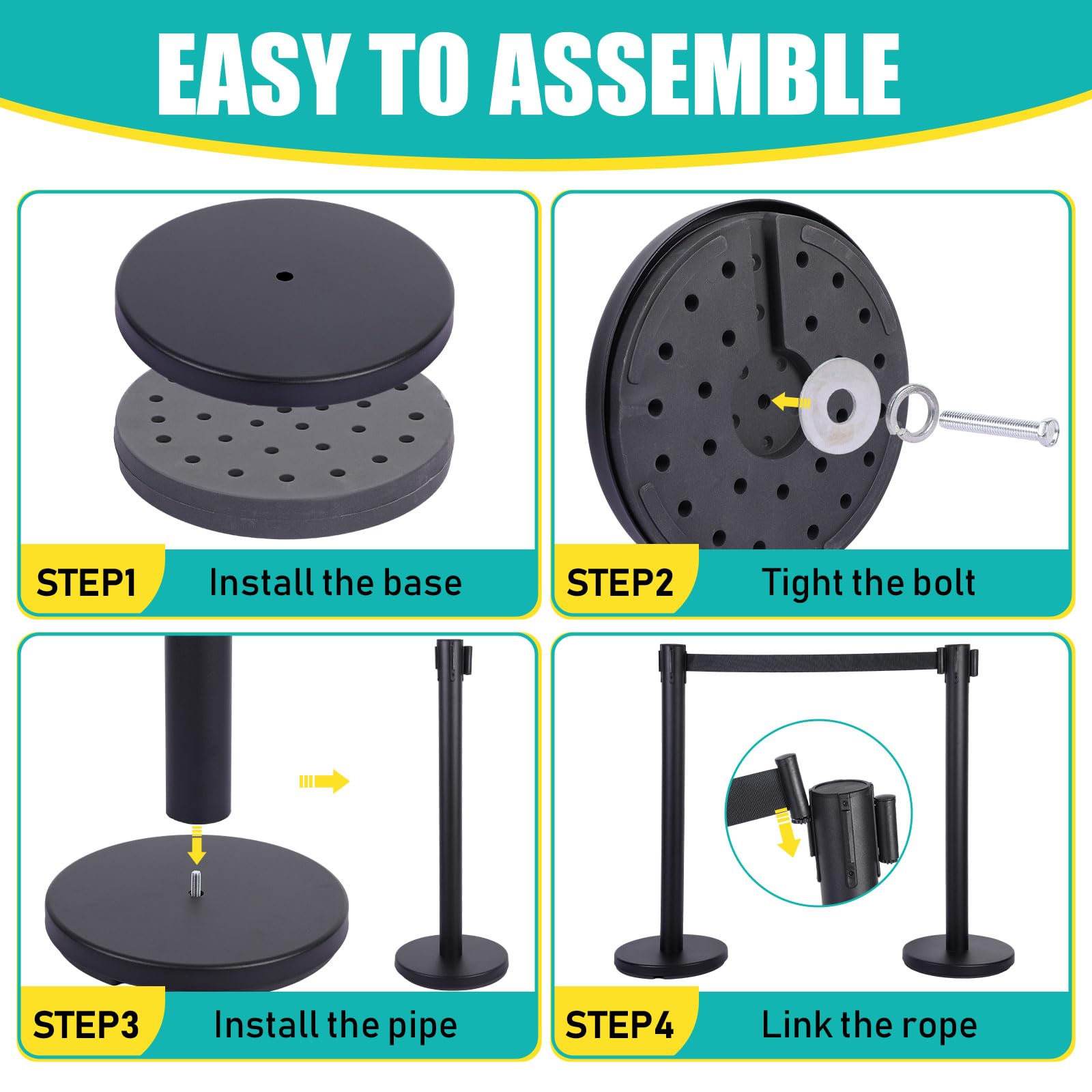 EASY TO ASSEMBLE

STEP1 Install the base

STEP2 Tight the bolt

STEP3 Install the pipe

STEP4 Link the rope