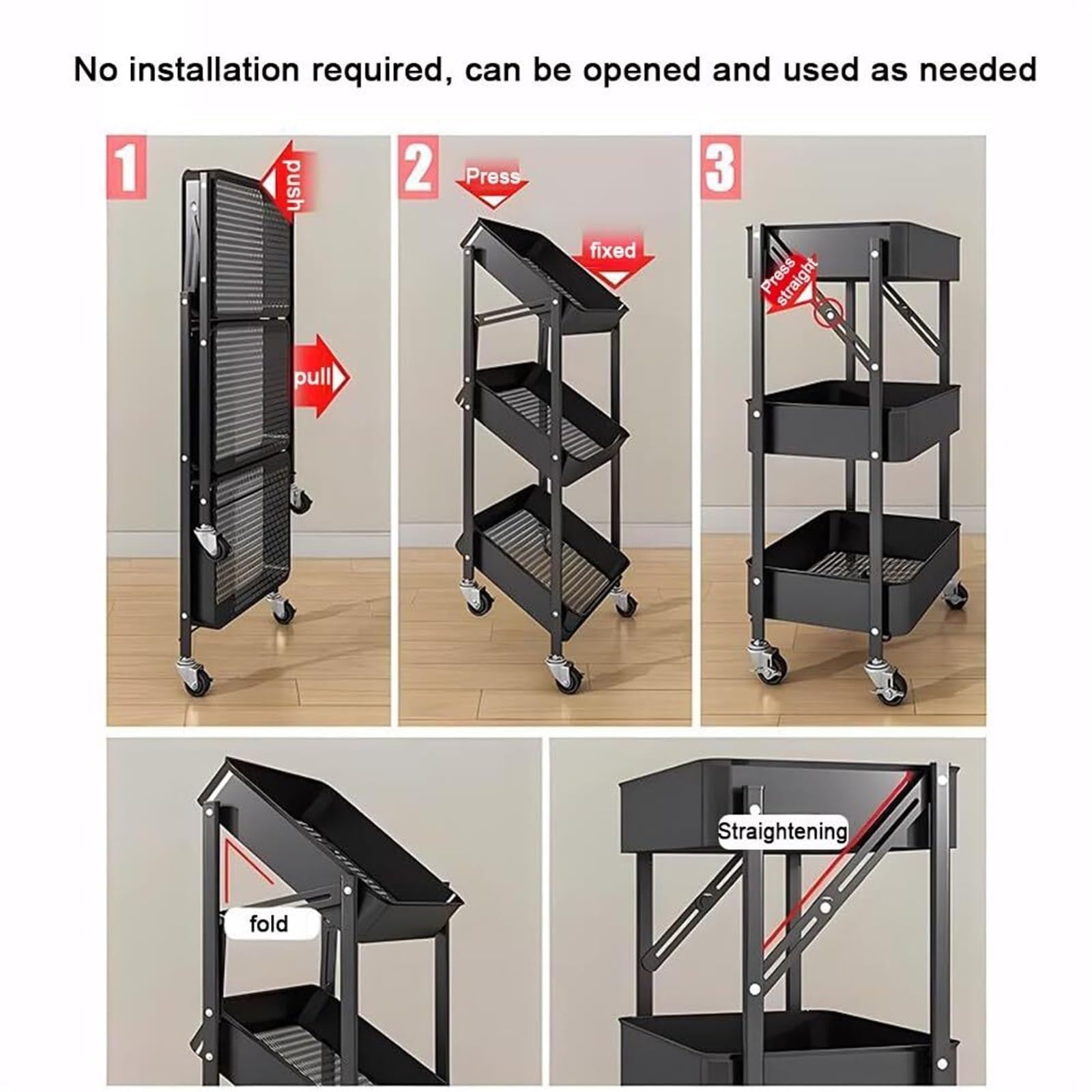 No installation required, can be opened and used as needed

1

push

pull

2

Press

fixed

3

Press straight

fold

Straightening