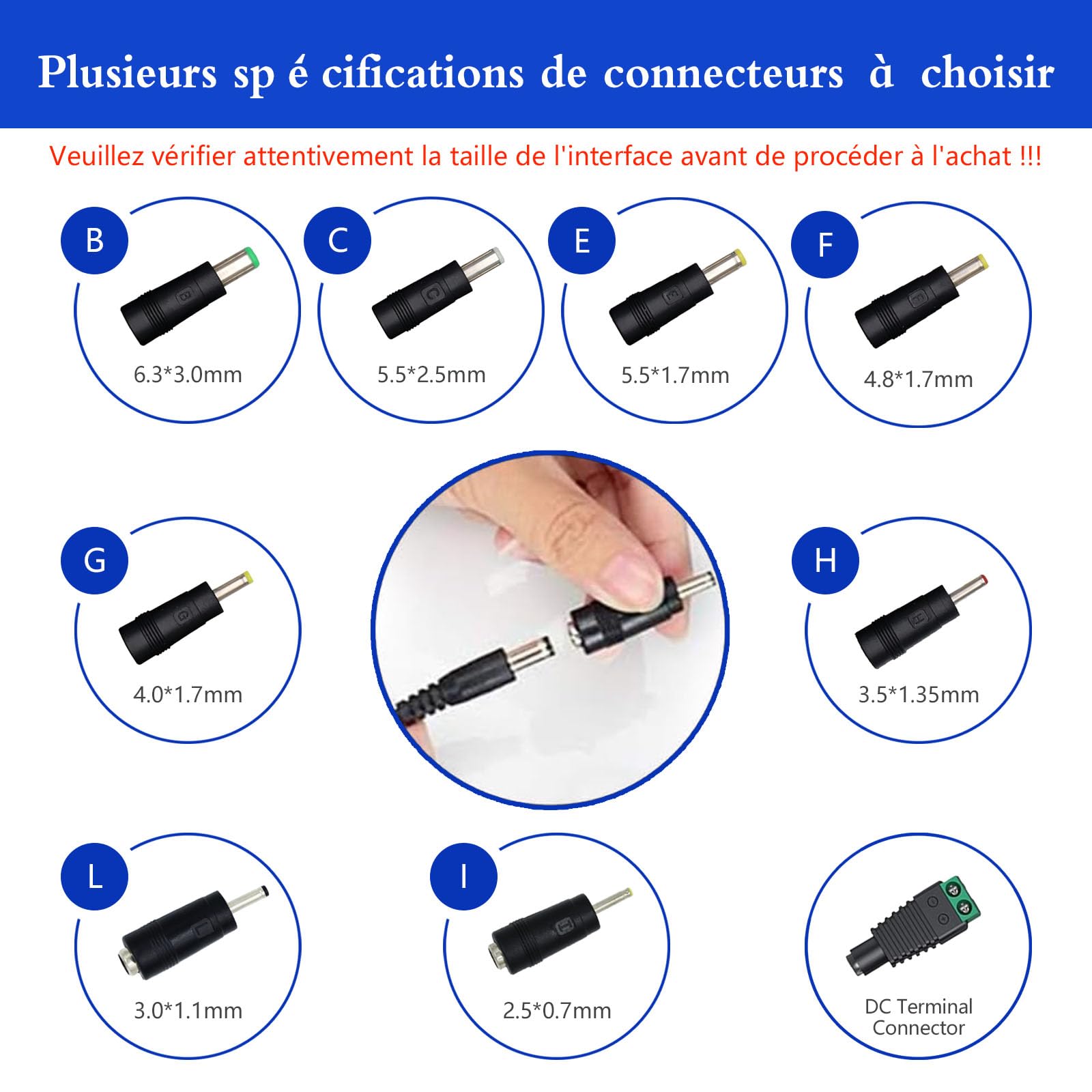 Plusieurs sp é cifications de connecteurs à choisir

Veuillez vérifier attentivement la taille de l'interface avant de procéder à l'achat !!!

B
6.3*3.0mm

C
5.5*2.5mm

E
5.5*1.7mm

F
4.8*1.7mm

G
4.0*1.7mm

H
3.5*1.35mm

L
3.0*1.1mm

I
2.5*0.7mm

DC Terminal Connector