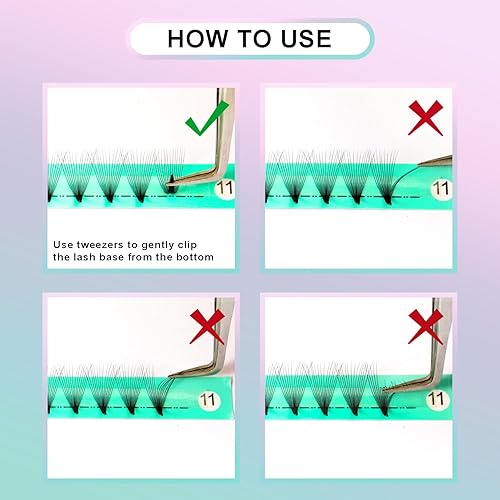 HOW TO USE

11

Use tweezers to gently clip the lash base from the bottom

11

11

11