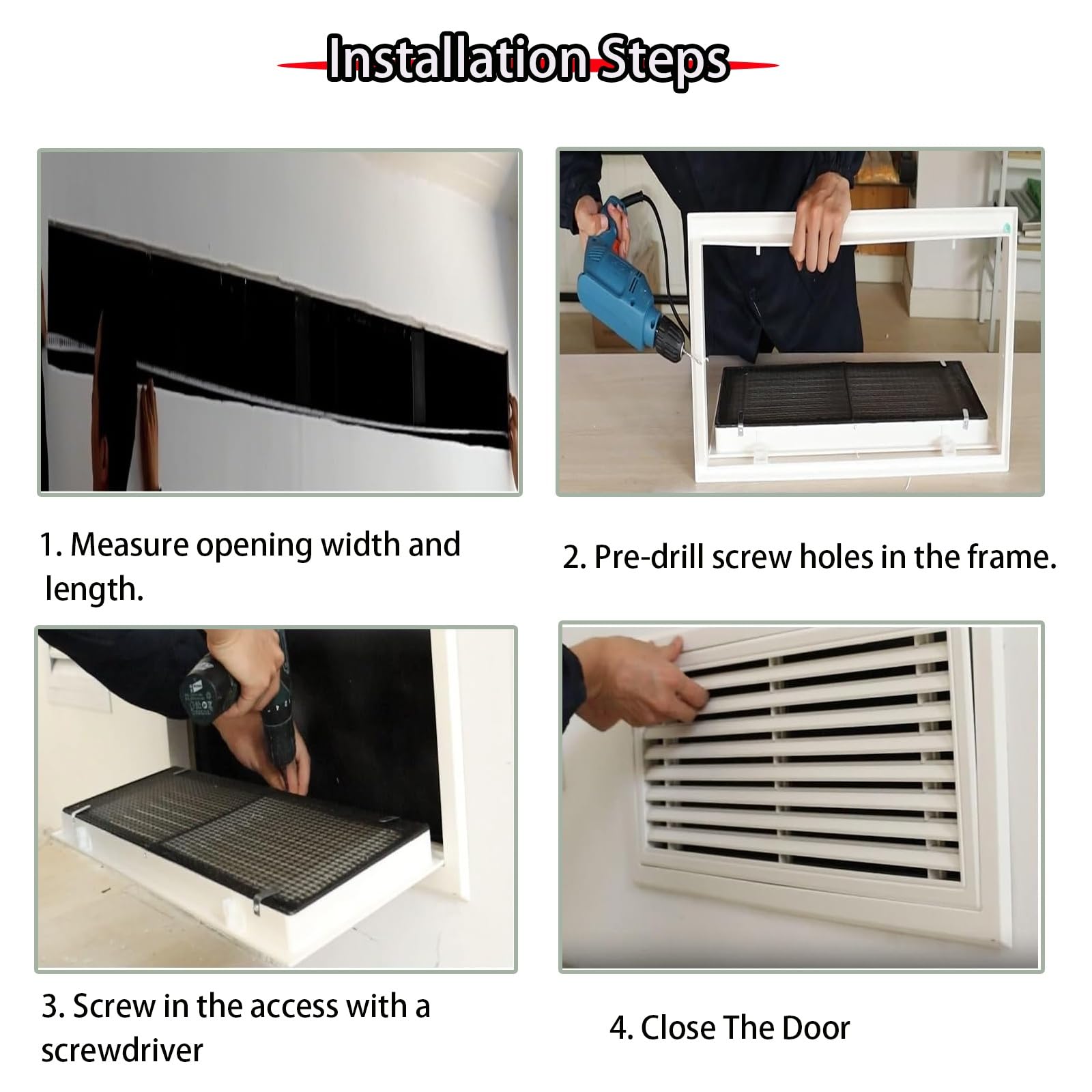 Installation Steps

1. Measure opening width and length.

2. Pre-drill screw holes in the frame.

3. Screw in the access with a screwdriver

4. Close The Door