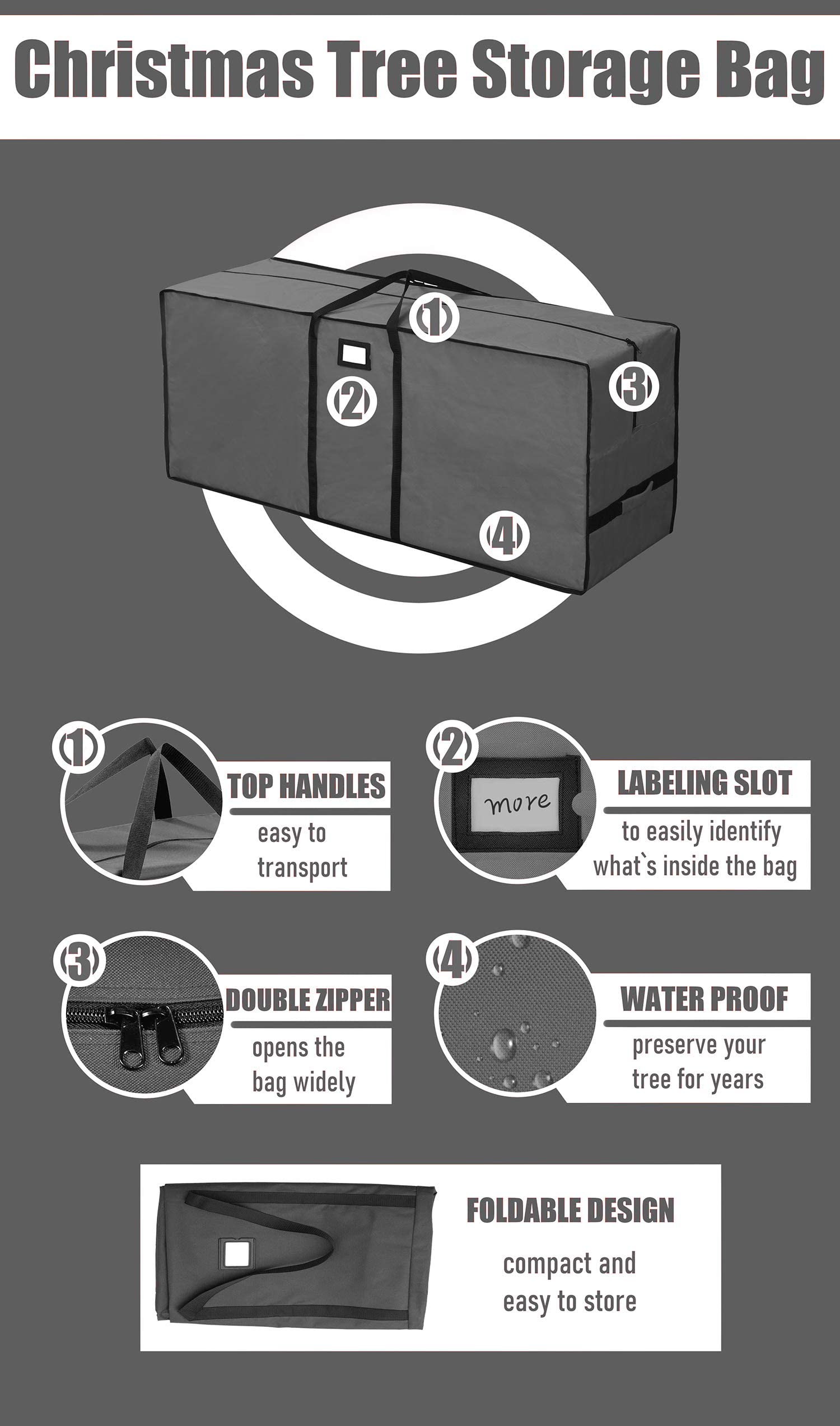 Christmas Tree Storage Bag

①

②

③

④

①

TOP HANDLES

easy to transport

②

more

LABELING SLOT

to easily identify what`s inside the bag

③

DOUBLE ZIPPER

opens the bag widely

④

WATER PROOF

preserve your tree for years

FOLDABLE DESIGN

compact and easy to store