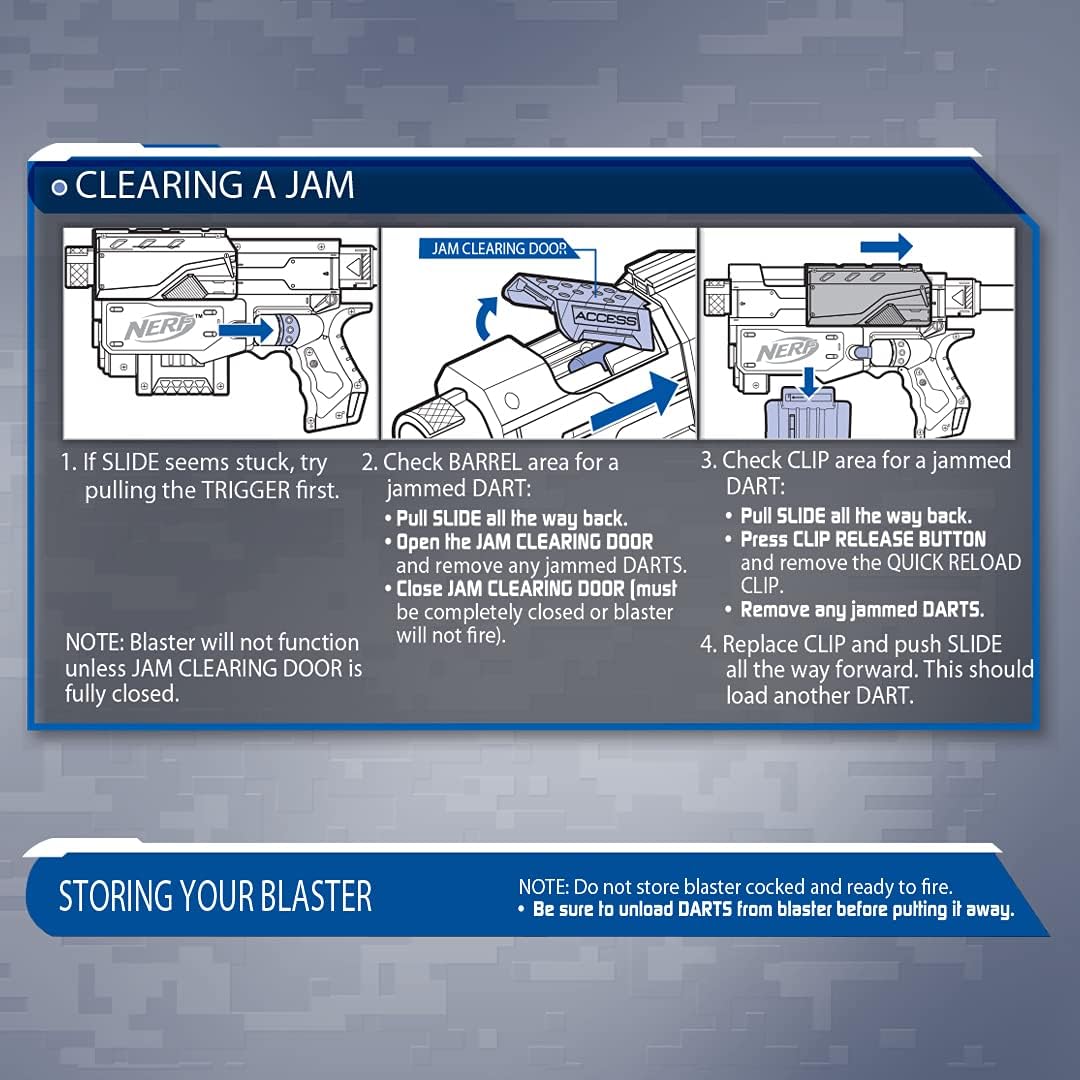 CLEARING A JAM

NERF™

JAM CLEARING DOOR

ACCESS

NERF

1. If SLIDE seems stuck, try pulling the TRIGGER first.

NOTE: Blaster will not function unless JAM CLEARING DOOR is fully closed.

2. Check BARREL area for a jammed DART:
• Pull SLIDE all the way back.
• Open the JAM CLEARING DOOR and remove any jammed DARTS.
• Close JAM CLEARING DOOR (must be completely closed or blaster will not fire).

3. Check CLIP area for a jammed DART:
• Pull SLIDE all the way back.
• Press CLIP RELEASE BUTTON and remove the QUICK RELOAD CLIP.
• Remove any jammed DARTS.

4. Replace CLIP and push SLIDE all the way forward. This should load another DART.

STORING YOUR BLASTER

NOTE: Do not store blaster cocked and ready to fire.
• Be sure to unload DARTS from blaster before putting it away.