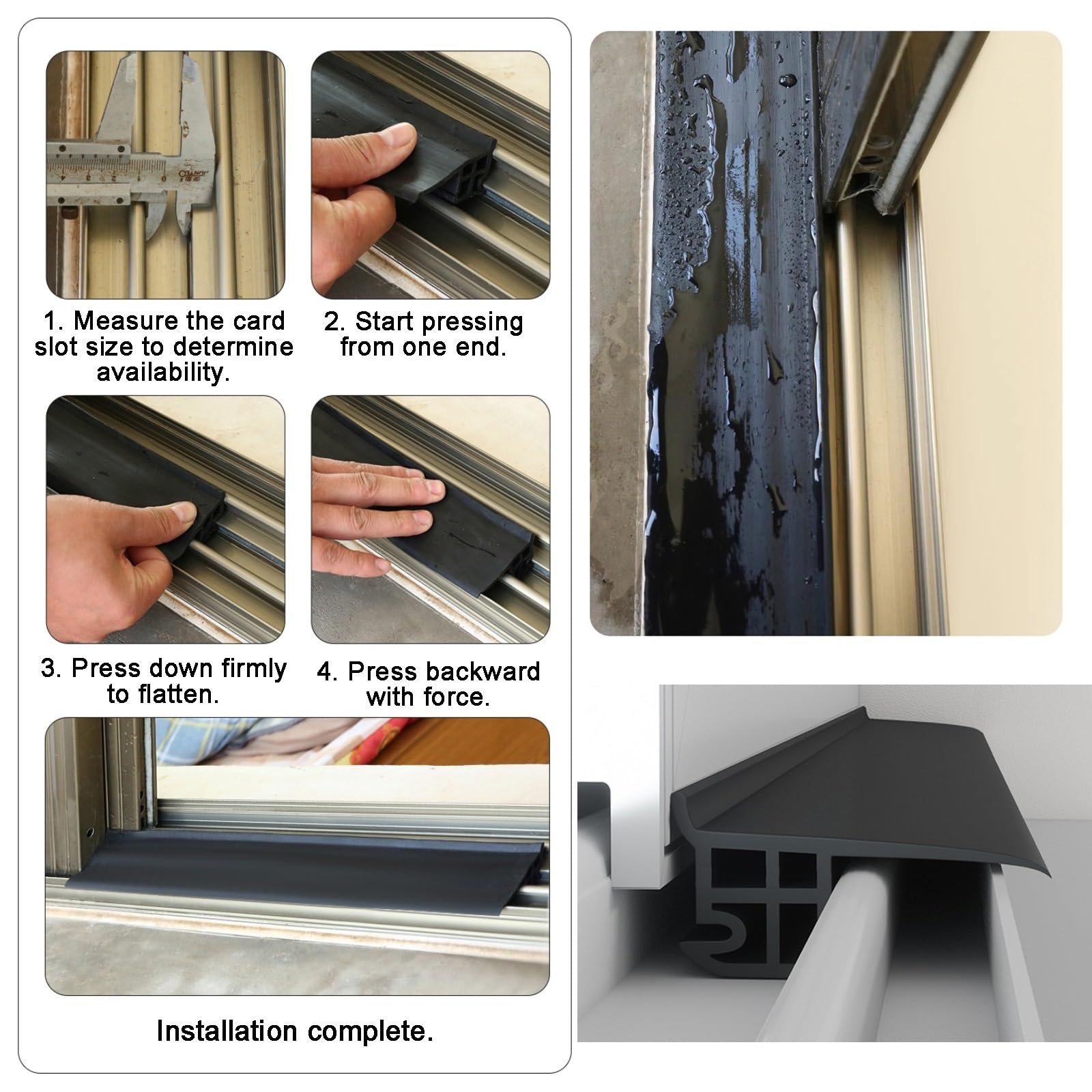 1. Measure the card slot size to determine availability.

2. Start pressing from one end.

3. Press down firmly to flatten.

4. Press backward with force.

Installation complete.