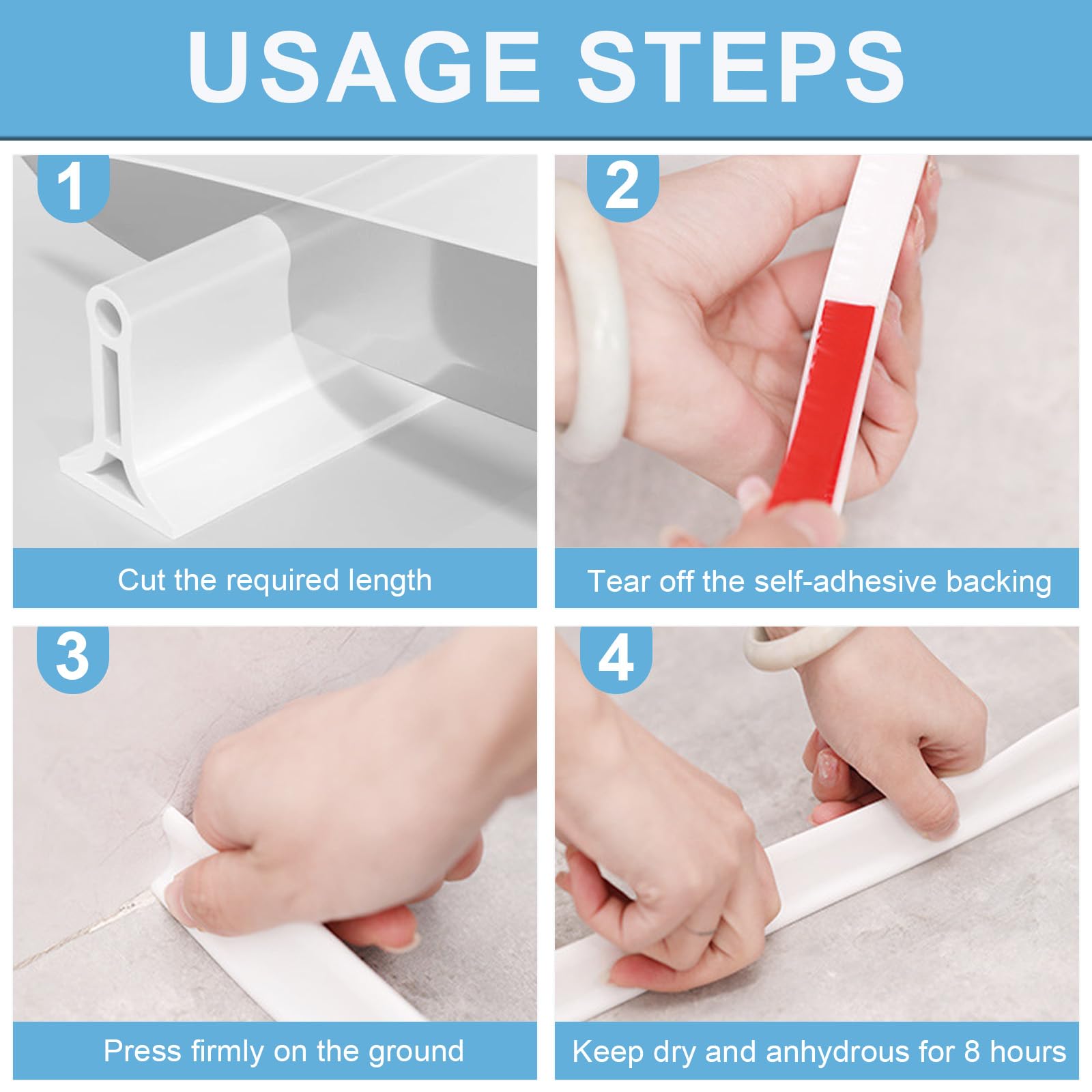 USAGE STEPS

1

Cut the required length

2

Tear off the self-adhesive backing

3

Press firmly on the ground

4

Keep dry and anhydrous for 8 hours