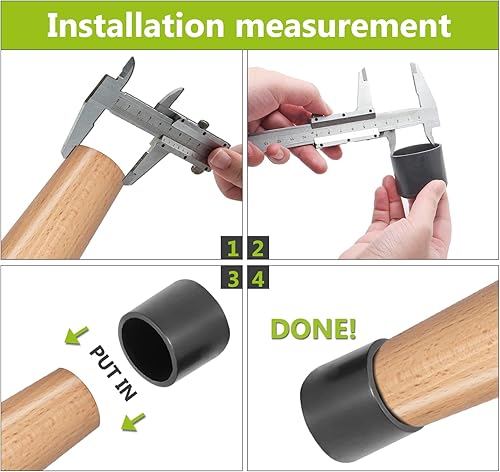 Installation measurement

1 2

3 4

PUT IN

DONE!